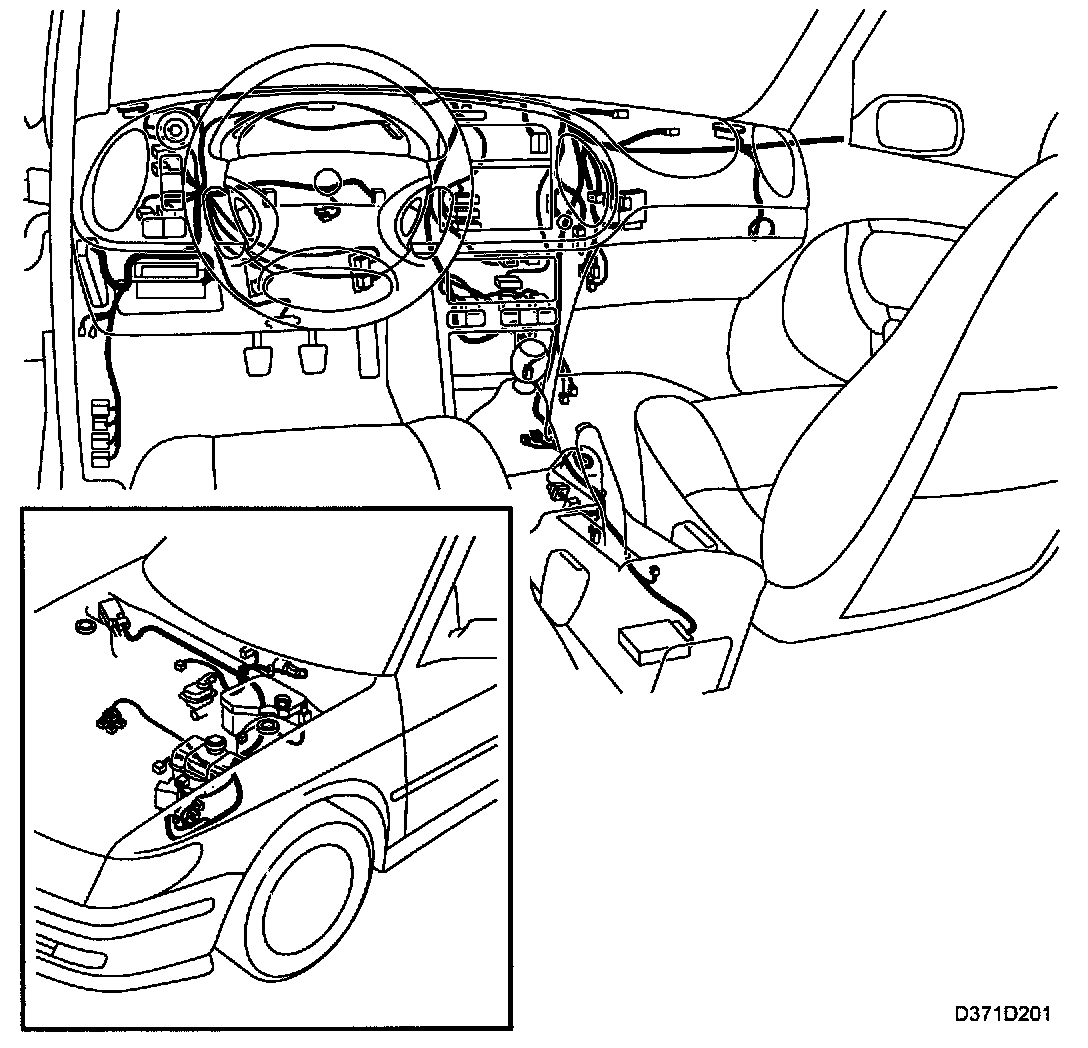 D371D201