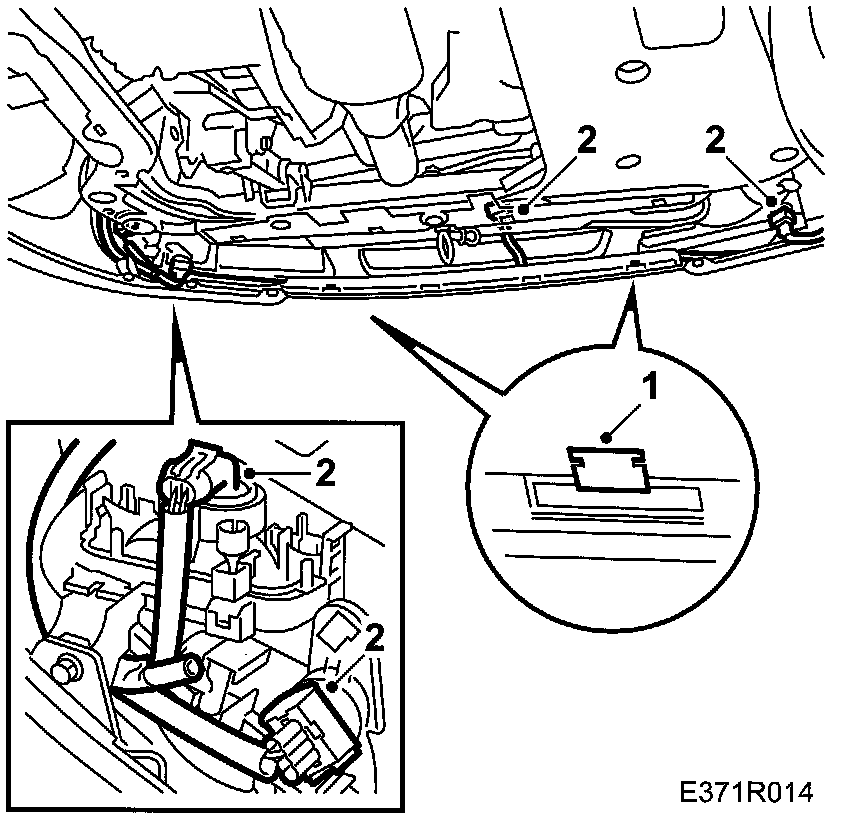 2
2
1
2
2
E371R014