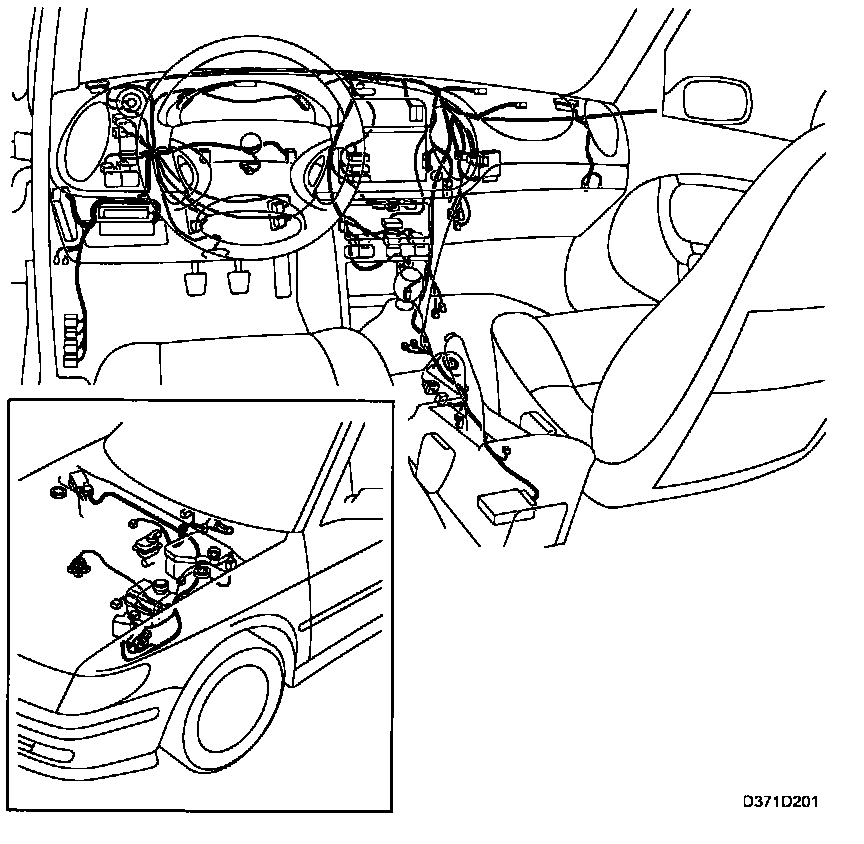 D371D201