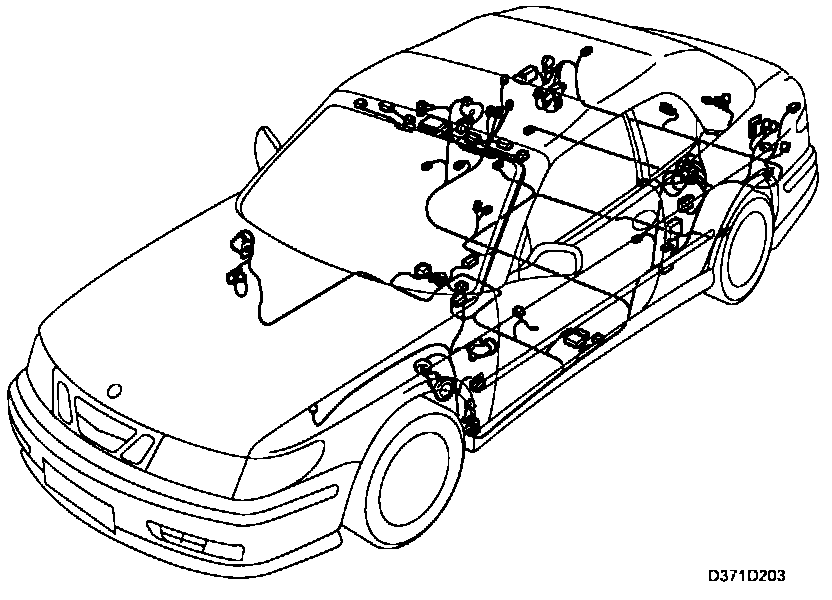 D371D203