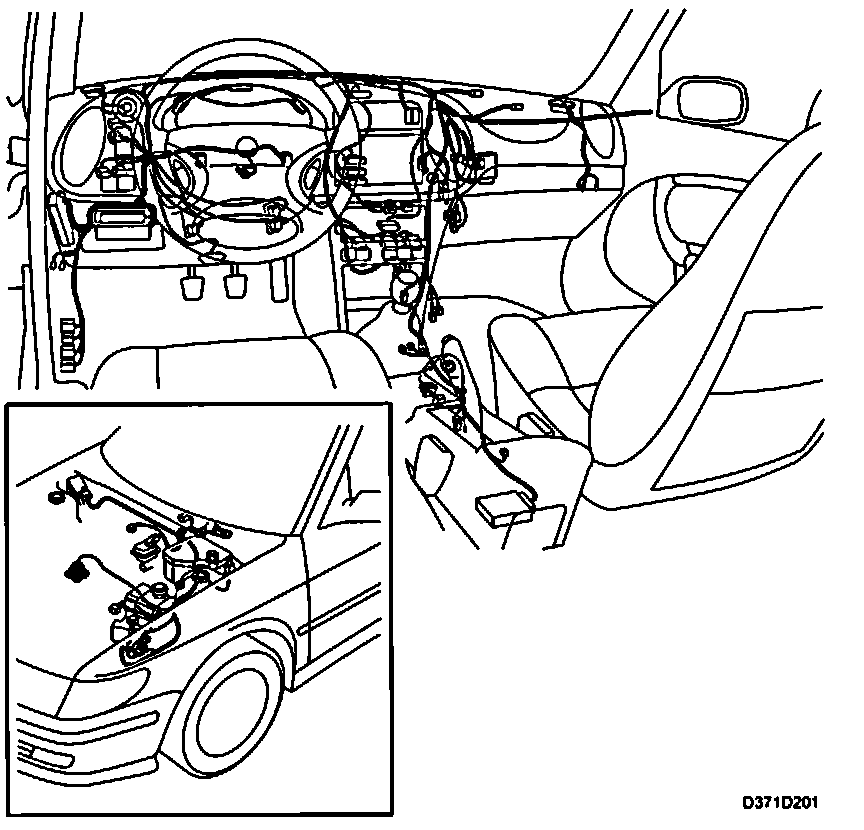 D371D201