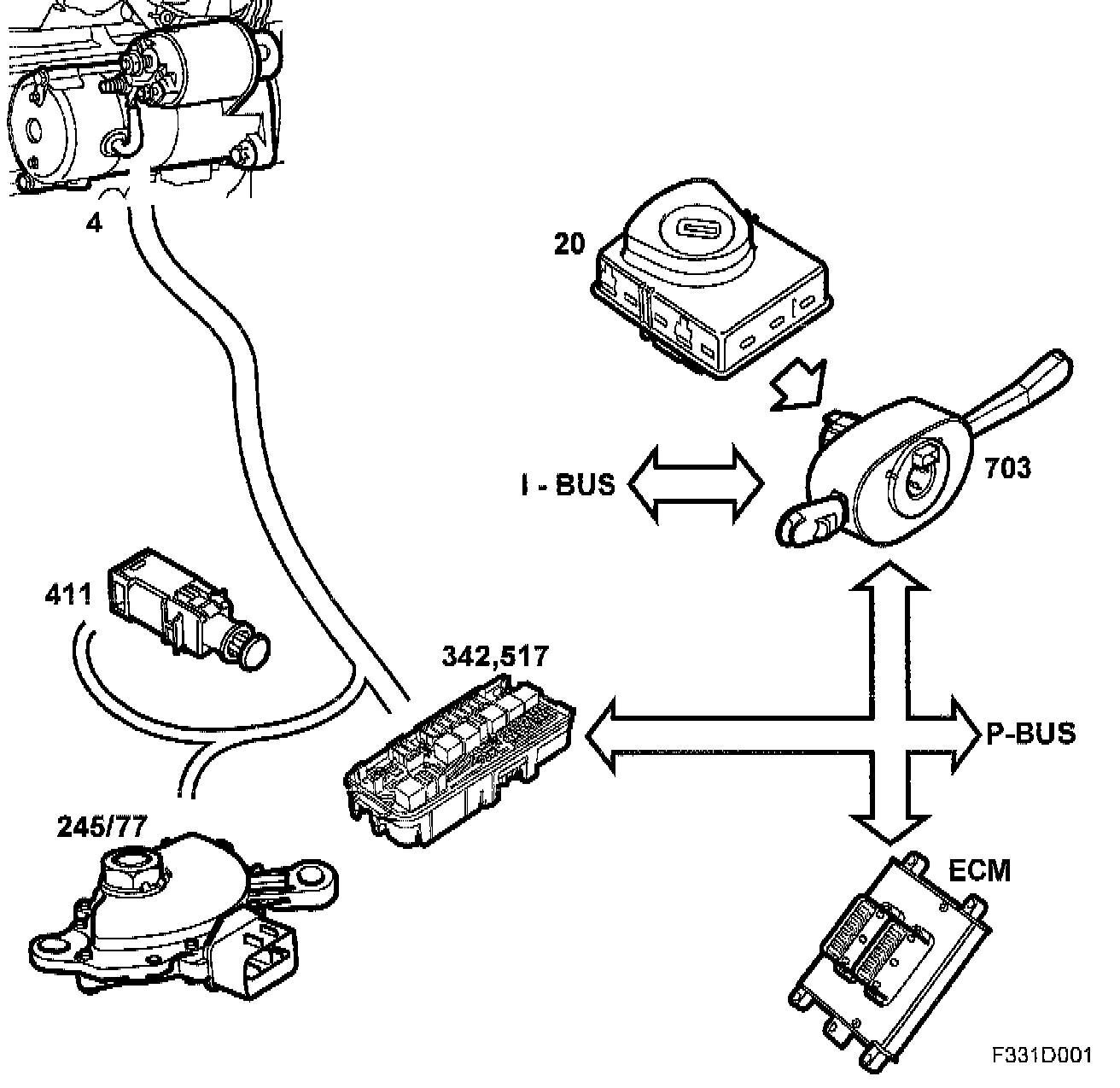 4

20

I - BUS

703

411

342,517

P-BUS

245/77

ECM

F331D001