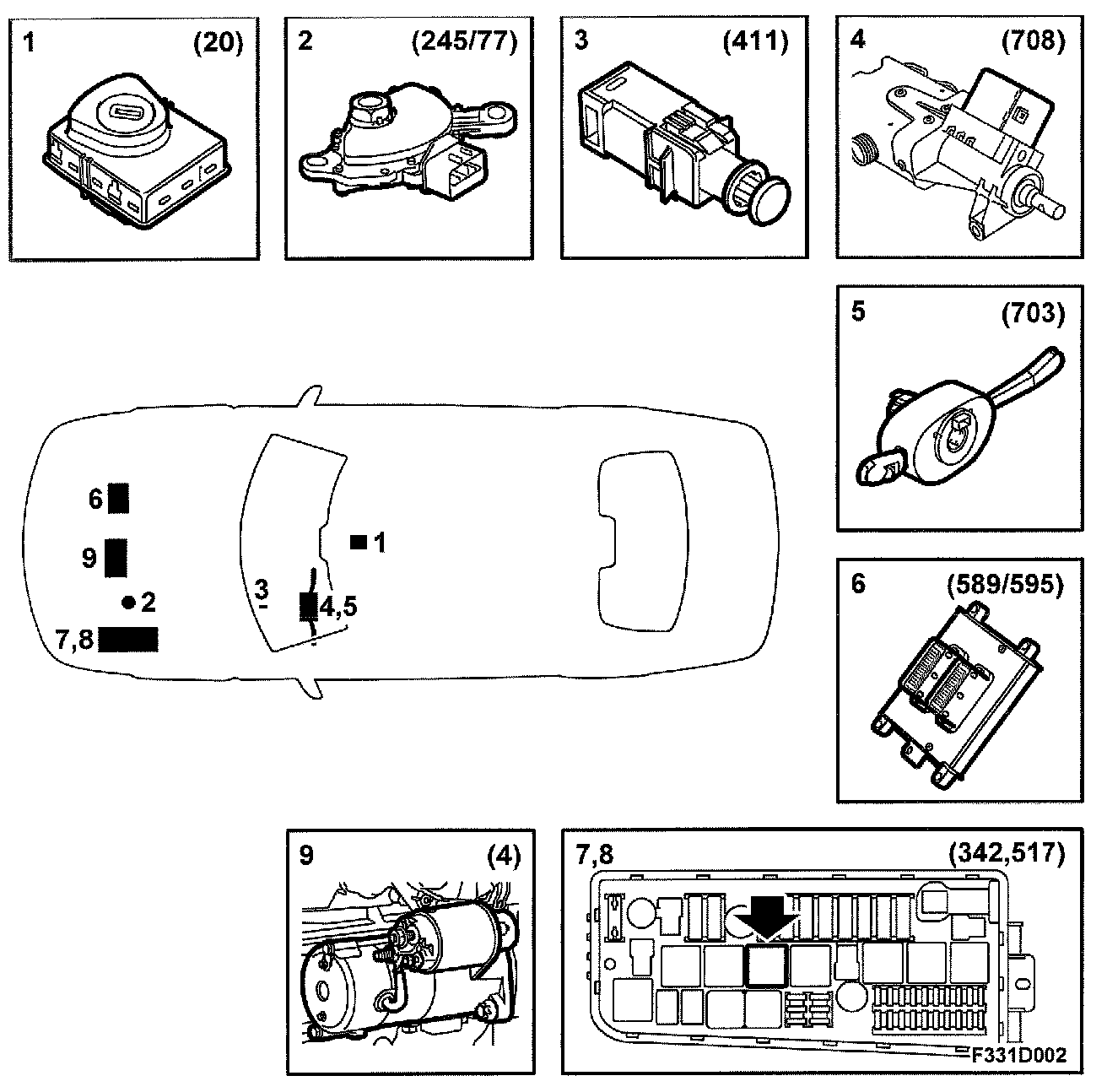 1 (20)

2 (245/77)

3 (411)

4 (708)

5 (703)

6 (589/595)

6

9

2

7,8

3

4,5

1

9 (4)

7,8 (342,517)

F331D002