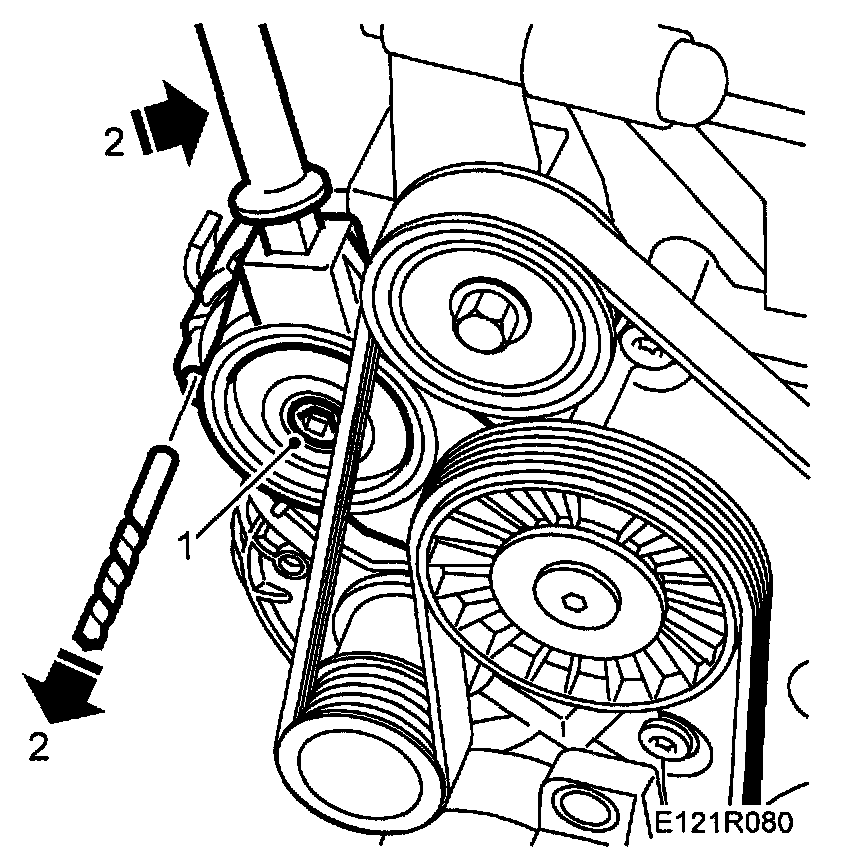 2
1
2
E121R080