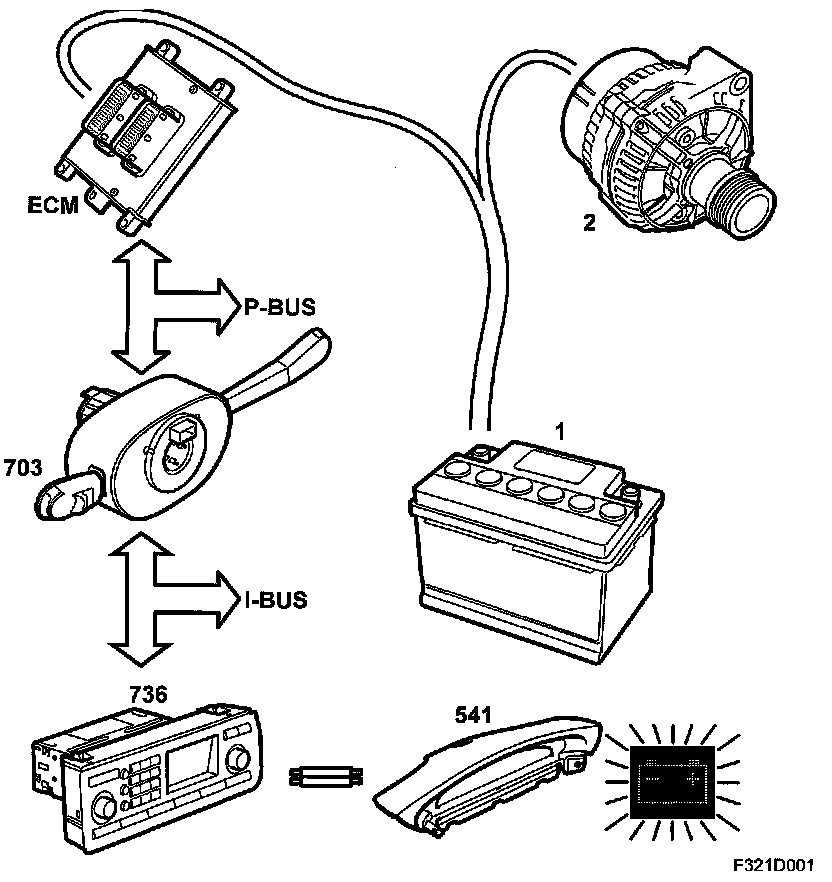 ECM

2

P-BUS

703

1

I-BUS

736

541

F321D001