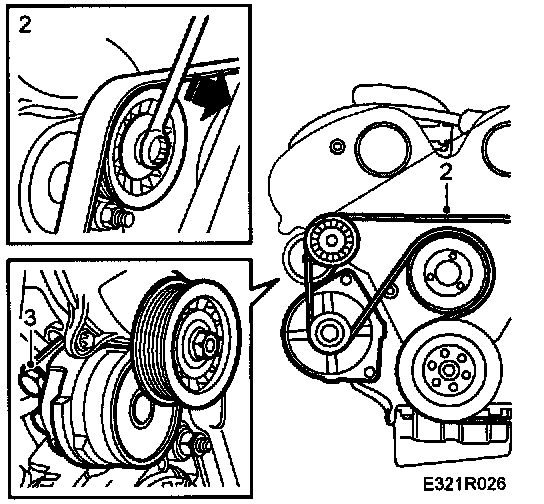 2

2

3

E321R026