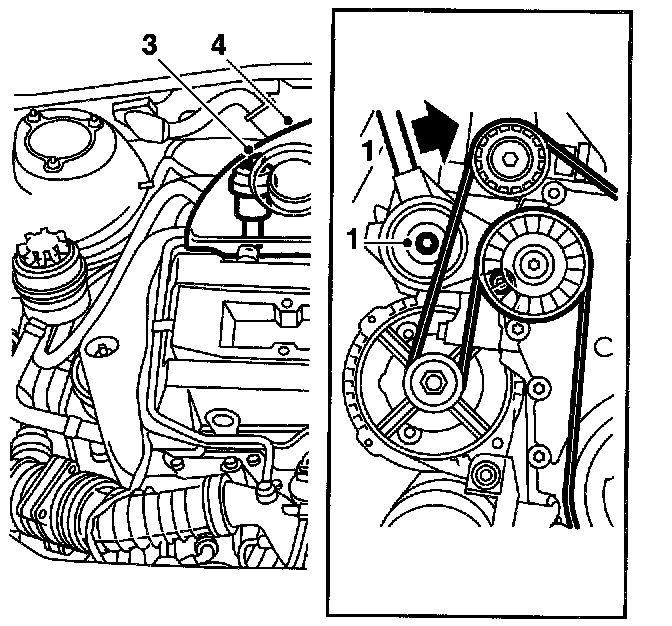 3
4
1
1