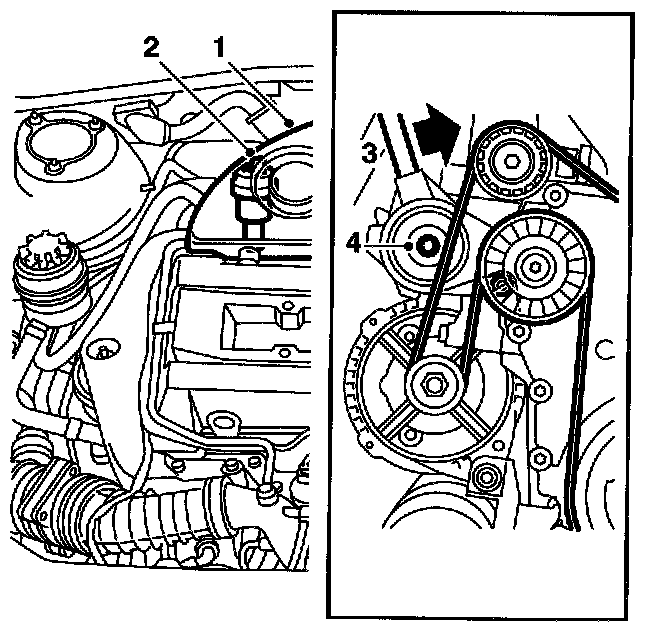 2
1
3
4