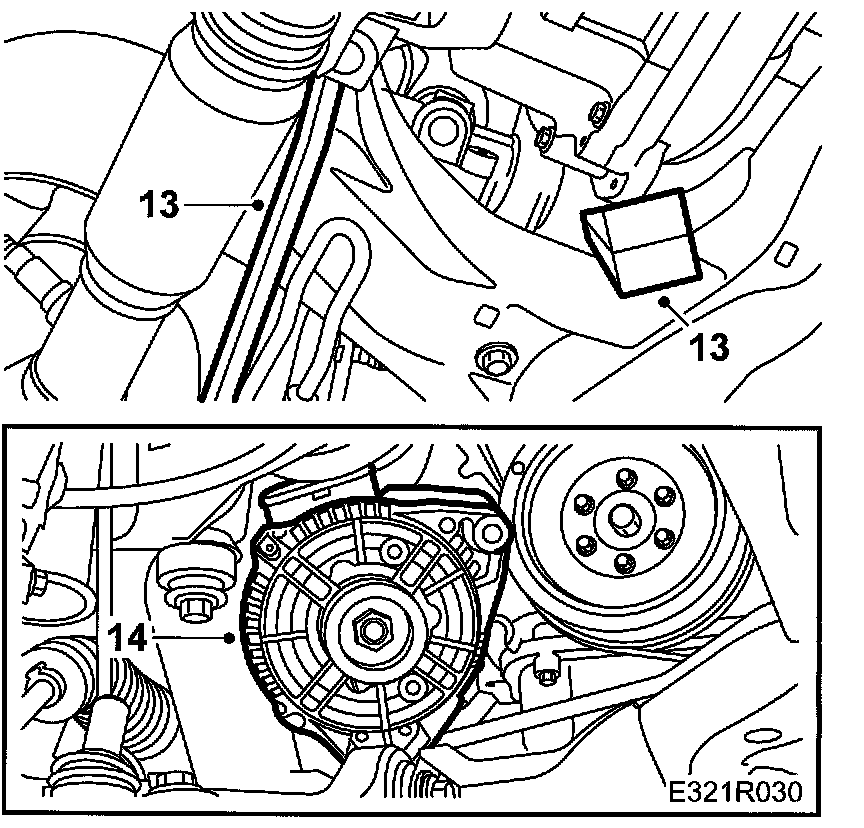 13

13

14

E321R030