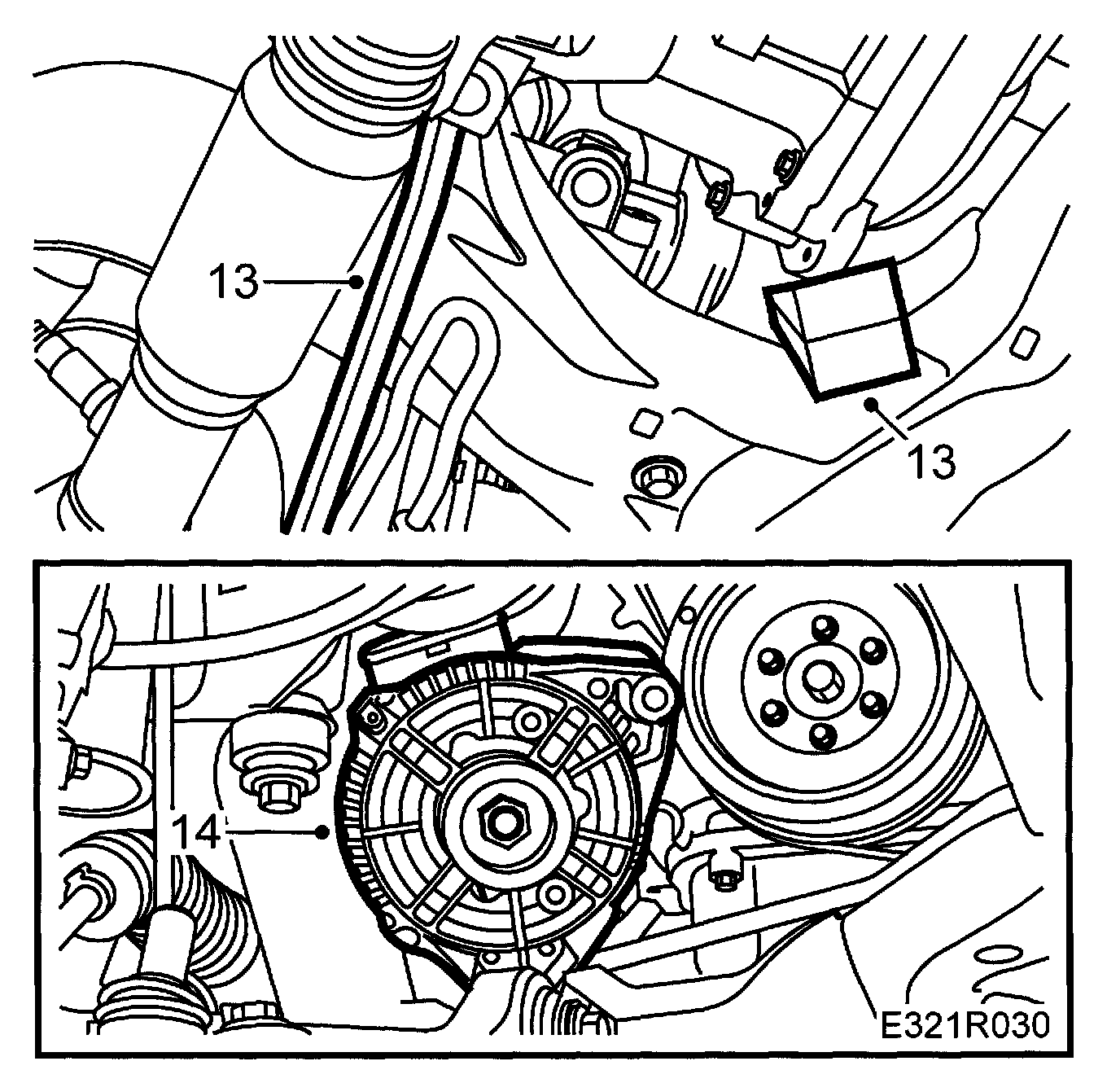 13

13

14

E321R030