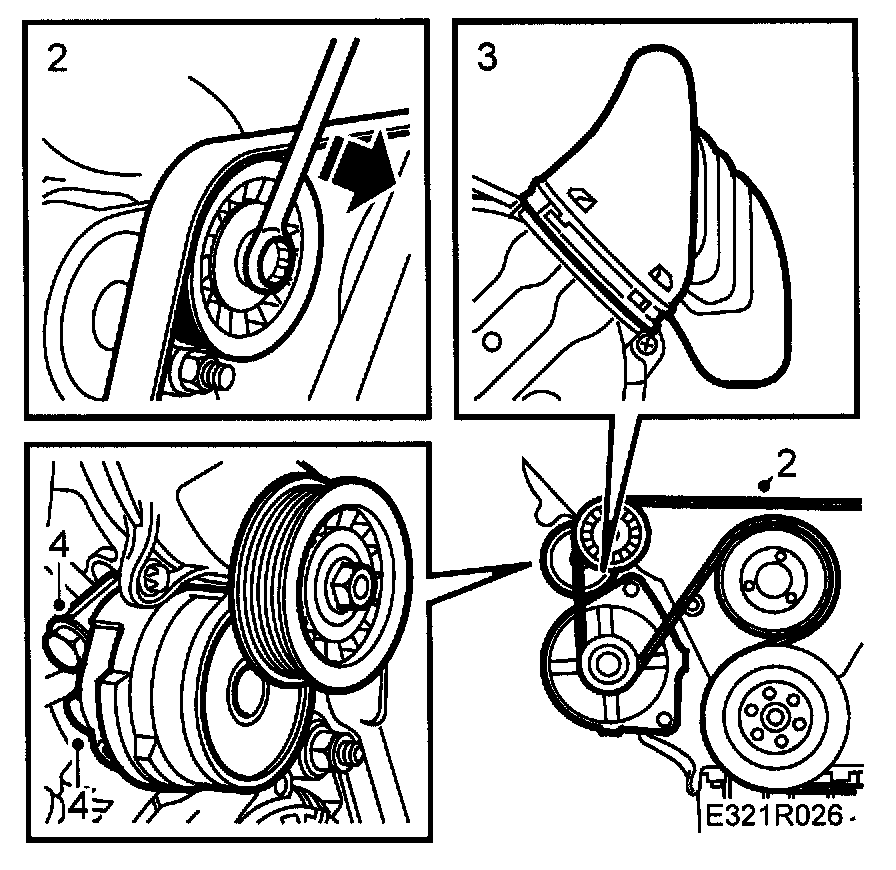 2

3

4

4

2

E321R026