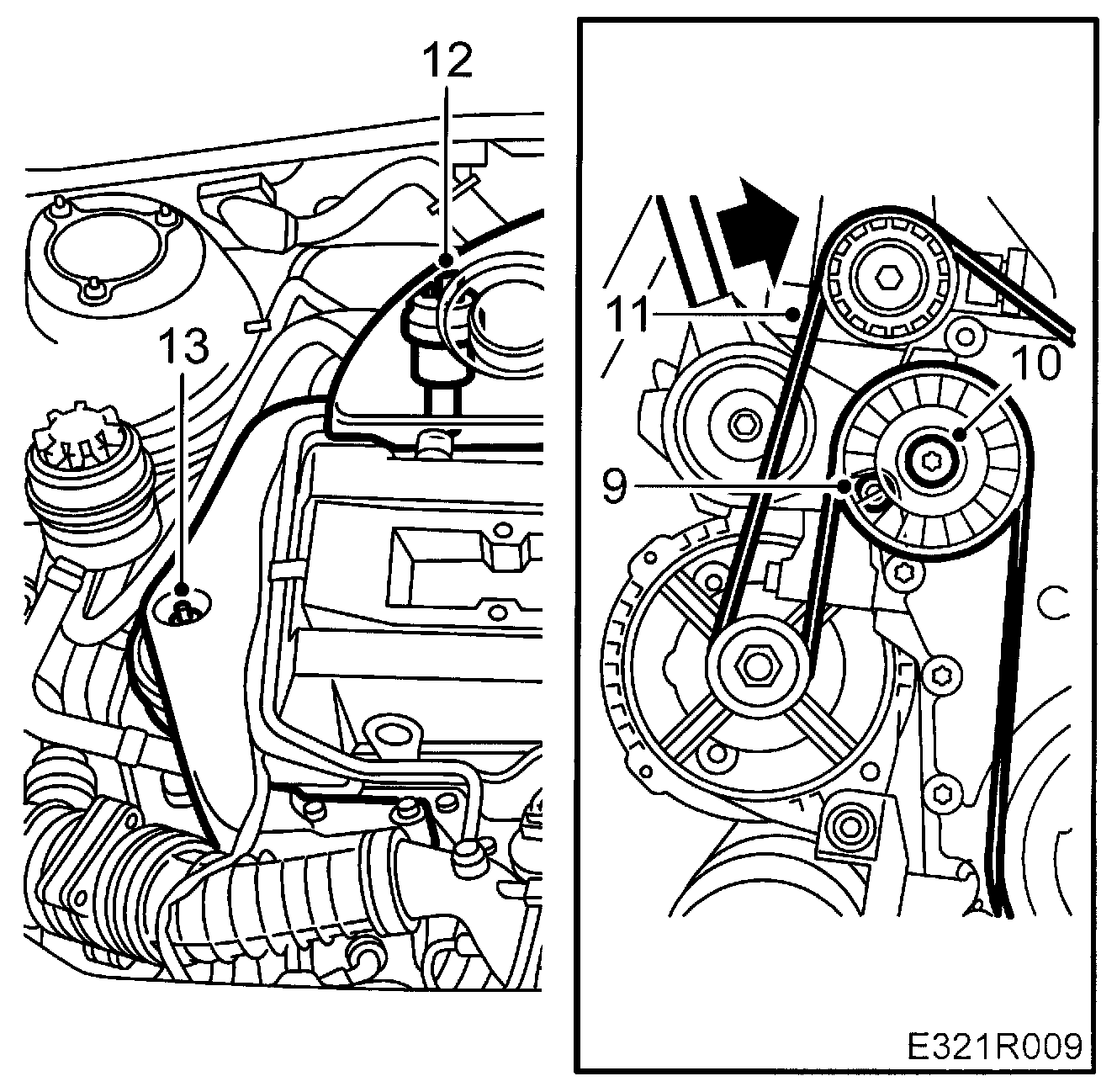 12
13
11
10
9
E321R009