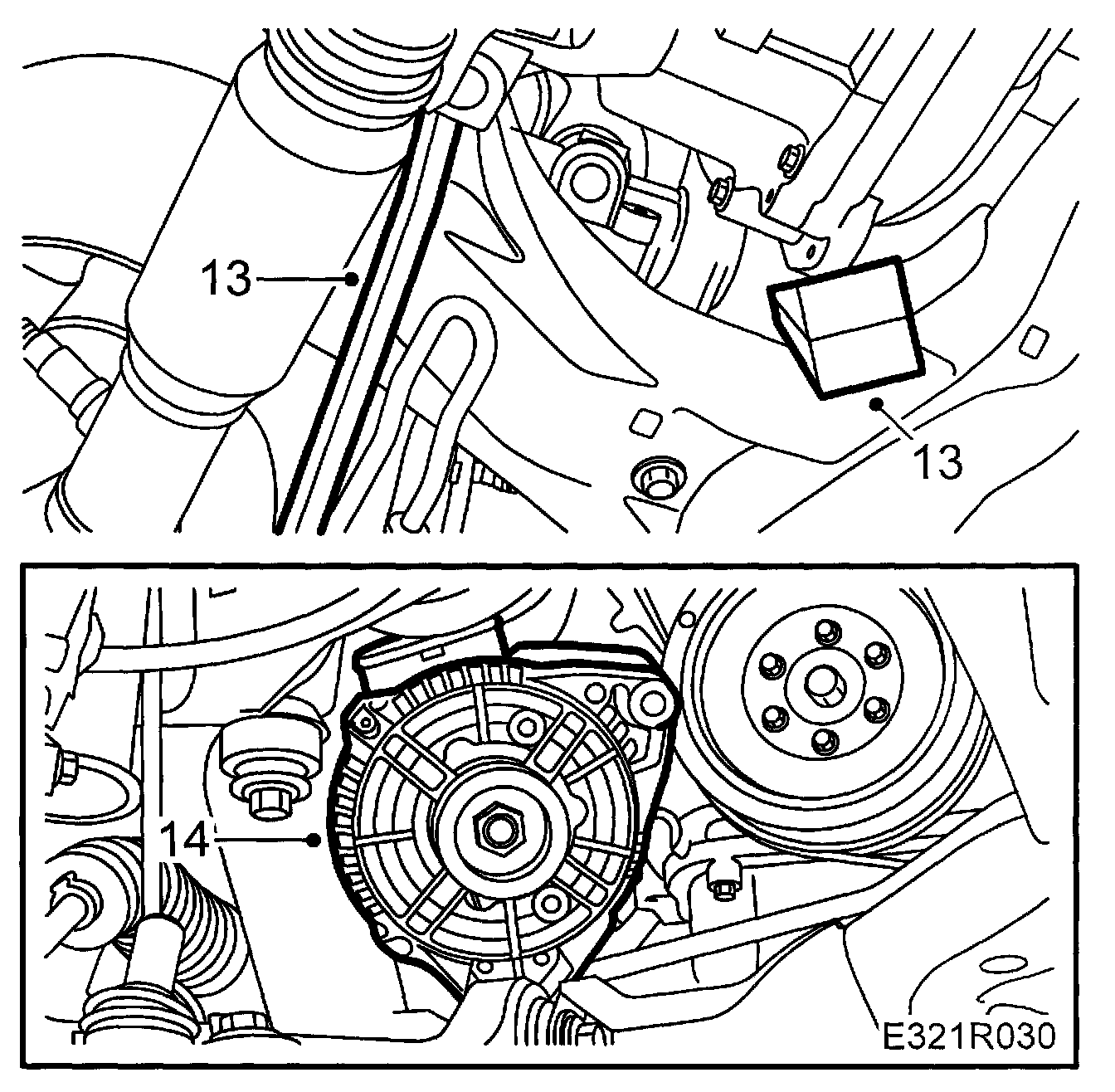 13

13

14

E321R030