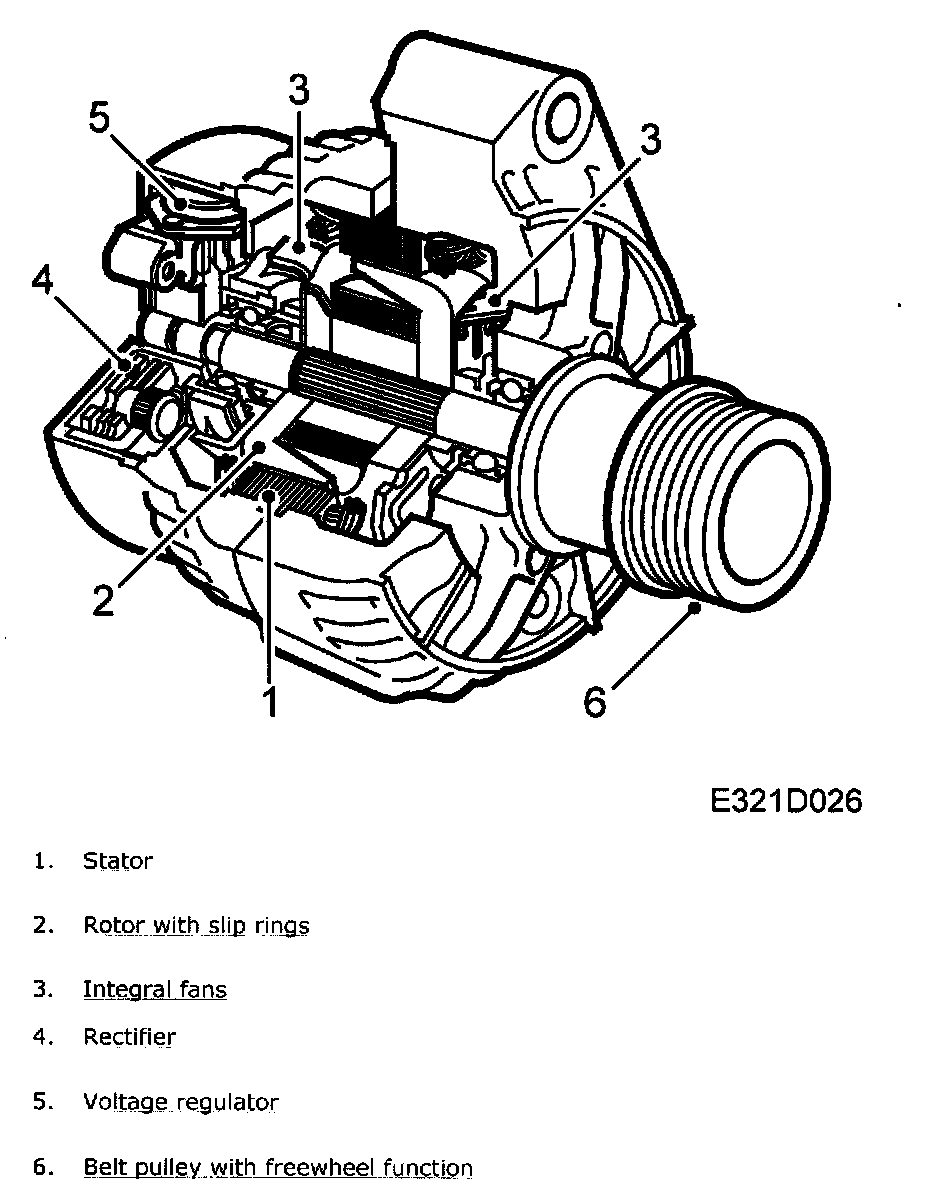 5
3
3
4
2
1
6

E321D026

1. Stator

2. Rotor with slip rings

3. Integral fans

4. Rectifier

5. Voltage regulator

6. Belt pulley with freewheel function