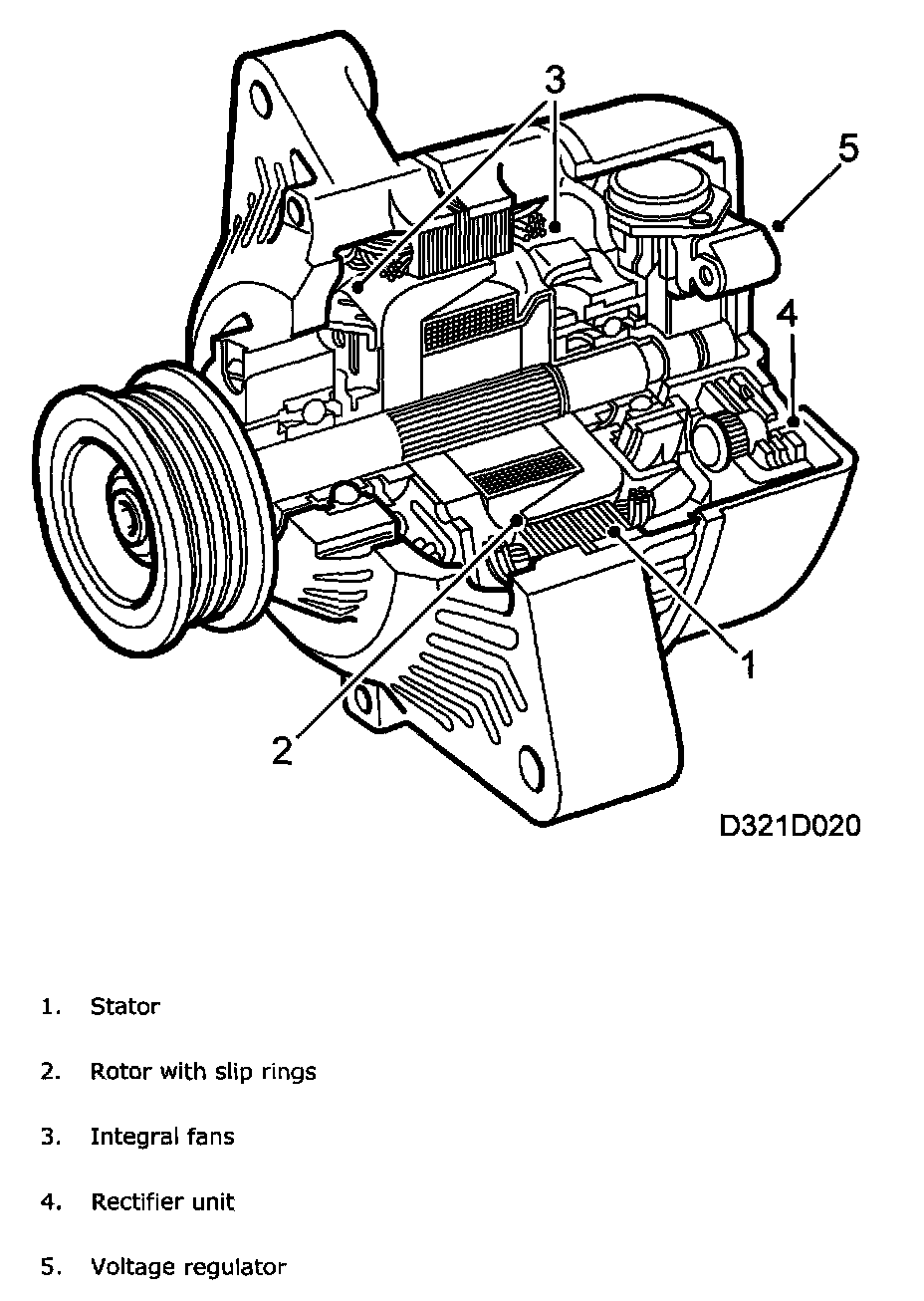 3
5
4
1
2
D321D020

1. Stator

2. Rotor with slip rings

3. Integral fans

4. Rectifier unit

5. Voltage regulator