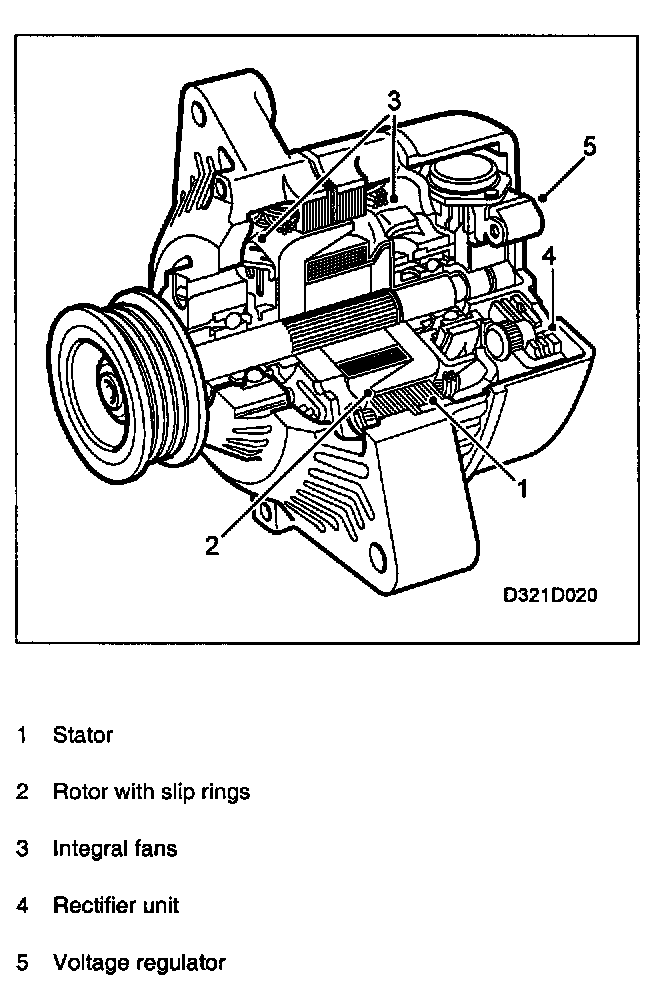 3
5
4
1
2
D321D020

1 Stator

2 Rotor with slip rings

3 Integral fans

4 Rectifier unit

5 Voltage regulator