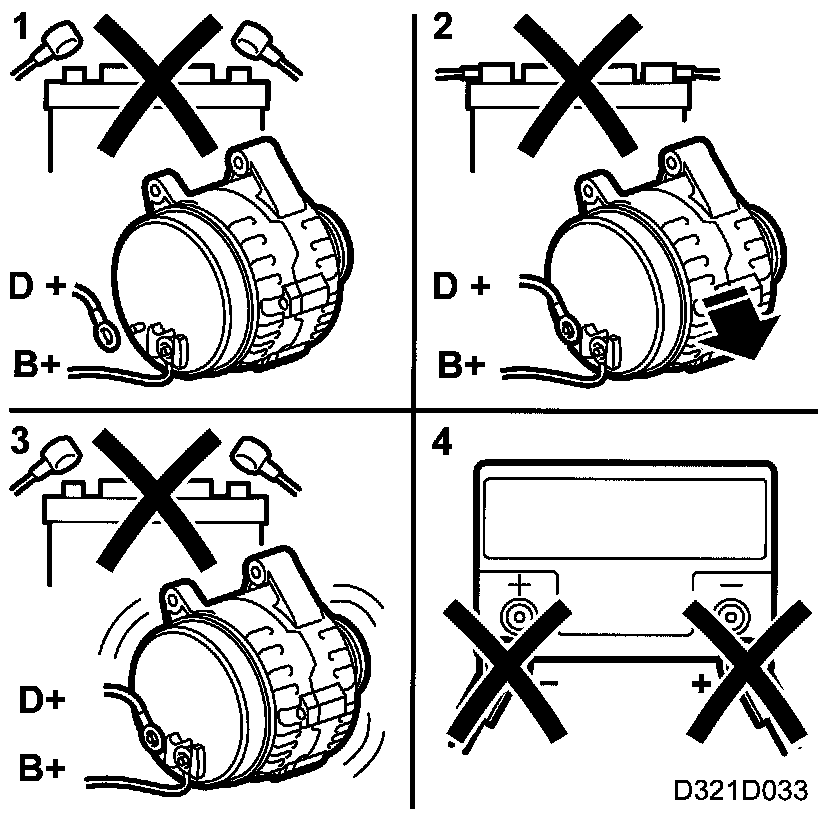 1

D +

B+

2

D +

B+

3

D+

B+

4

+

−

−

+

D321D033