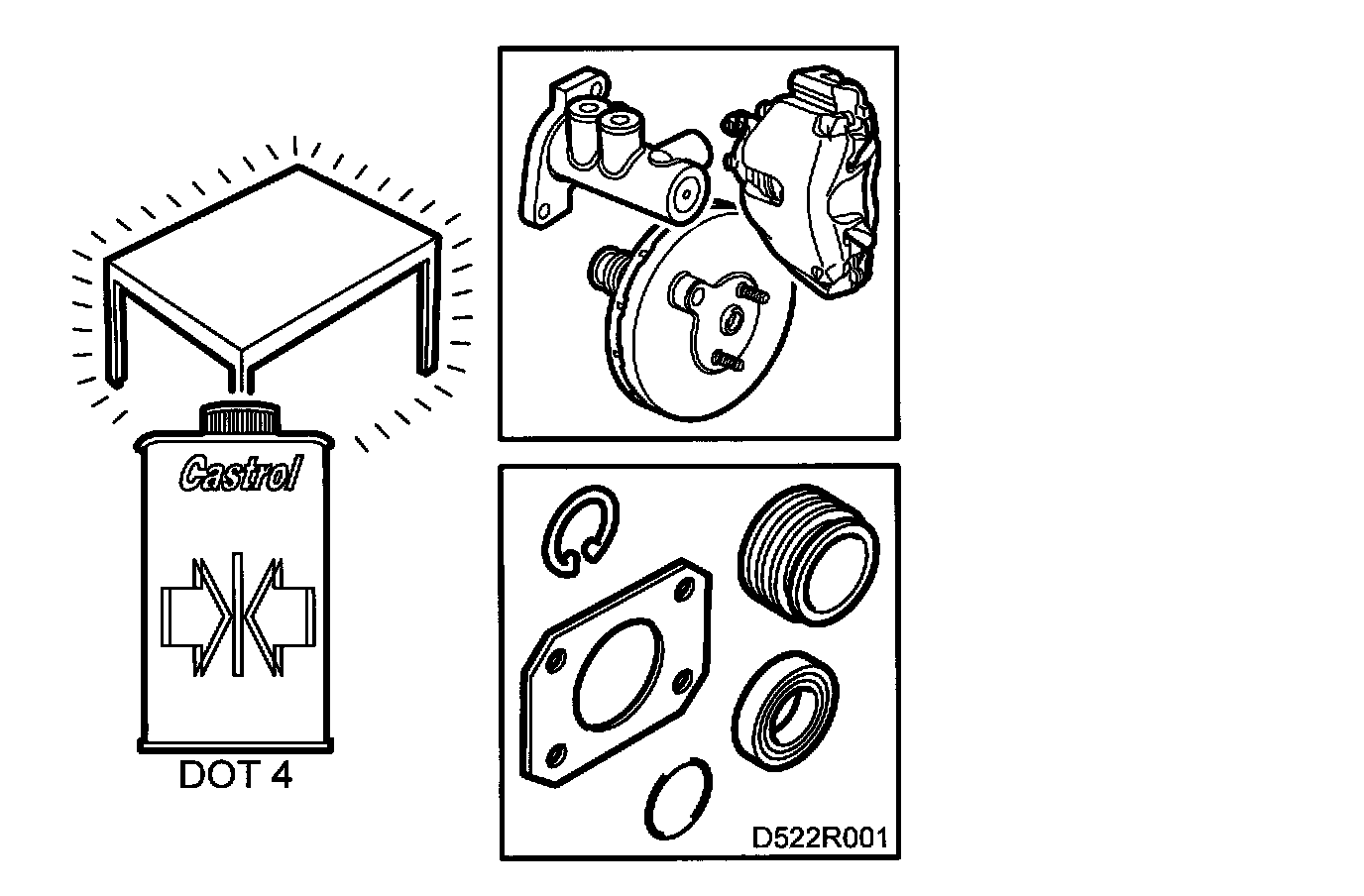 Castrol

DOT 4

D522R001