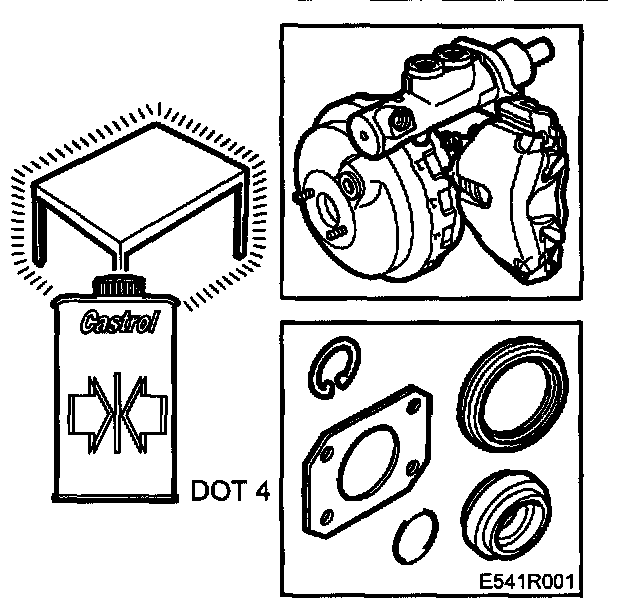 Castrol

DOT 4

E541R001