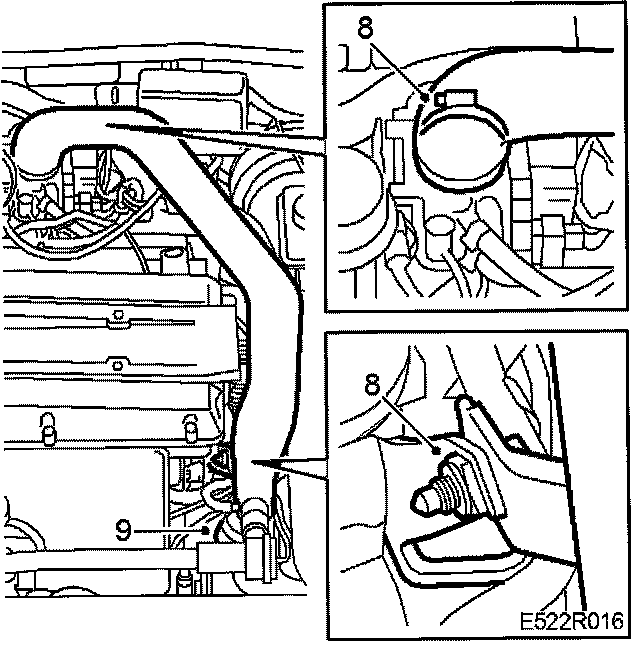 8
8
9
E522R016