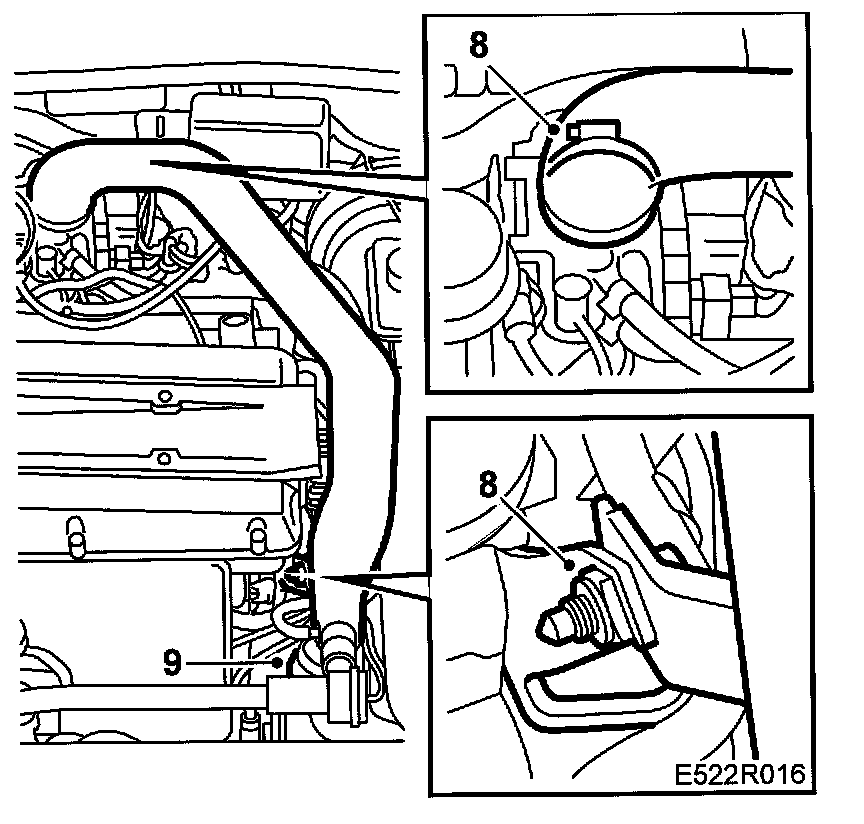 8
8
9
E522R016