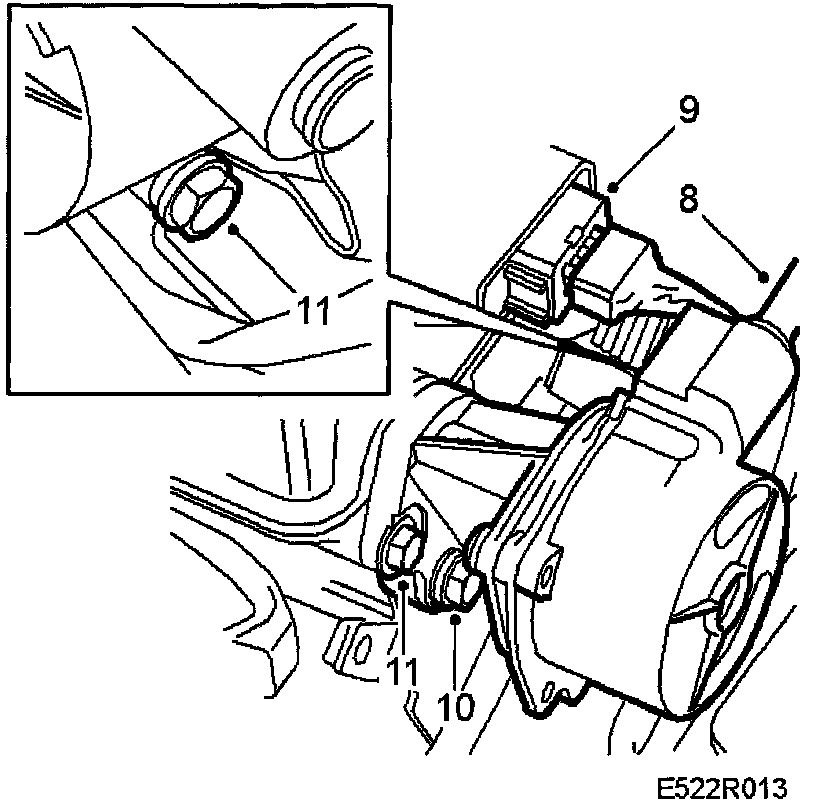 9
8
11
11
10
E522R013