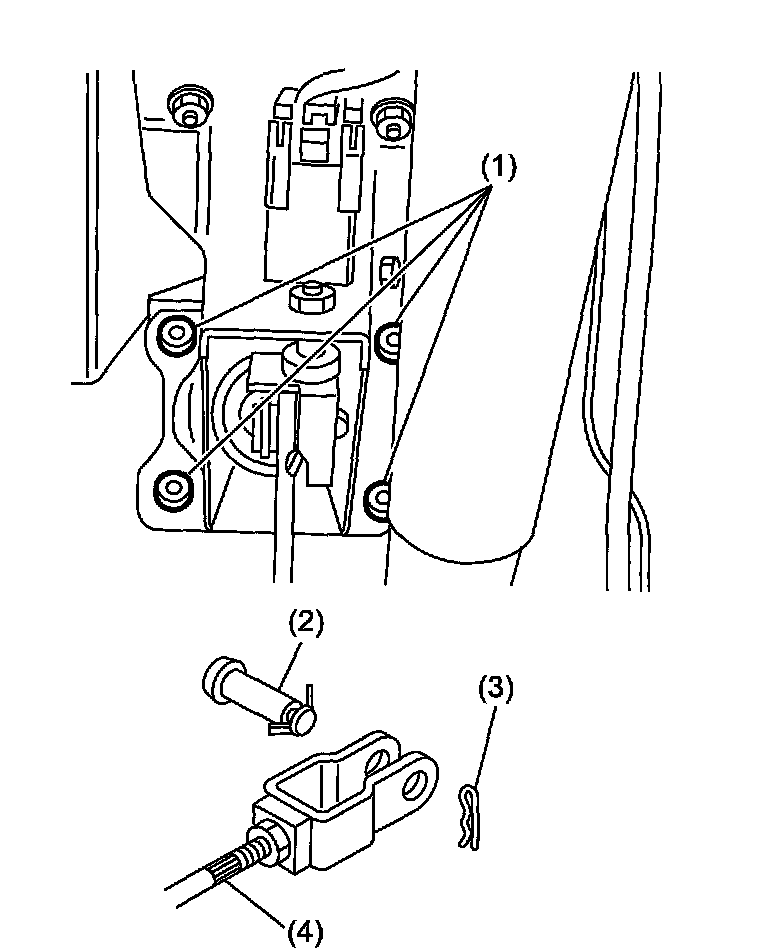 (1)

(2)

(3)

(4)