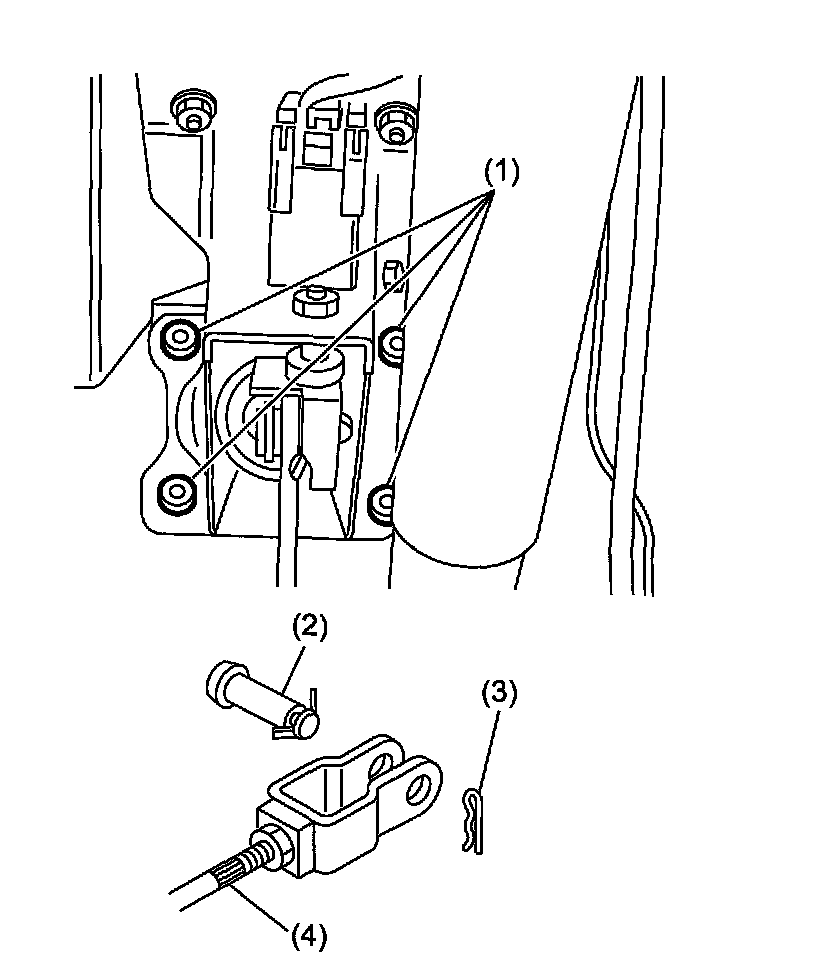 (1)
(2)
(3)
(4)