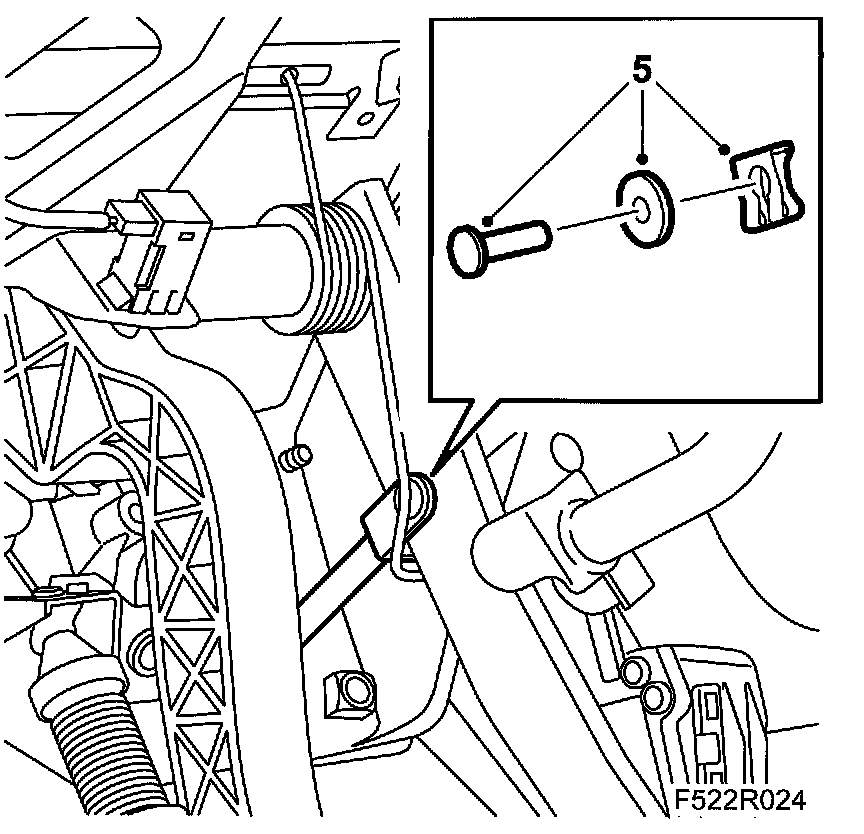 5

F522R024