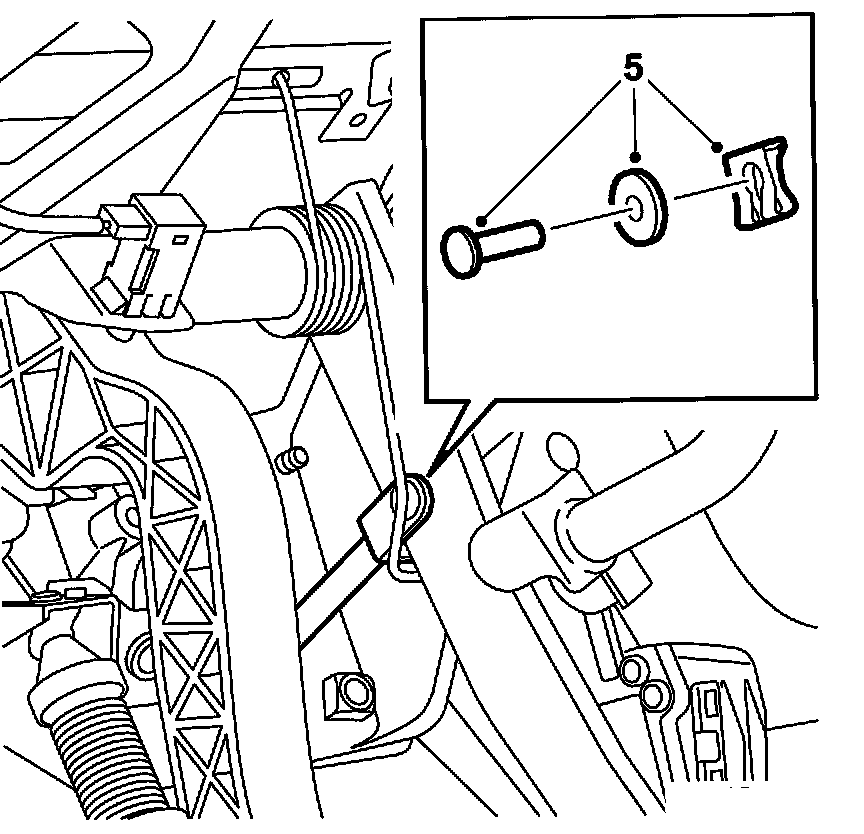 5