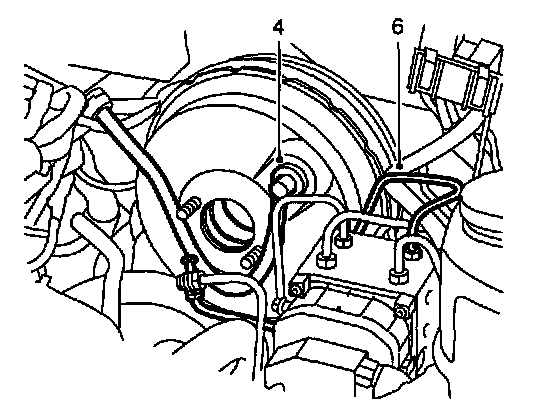 4
6