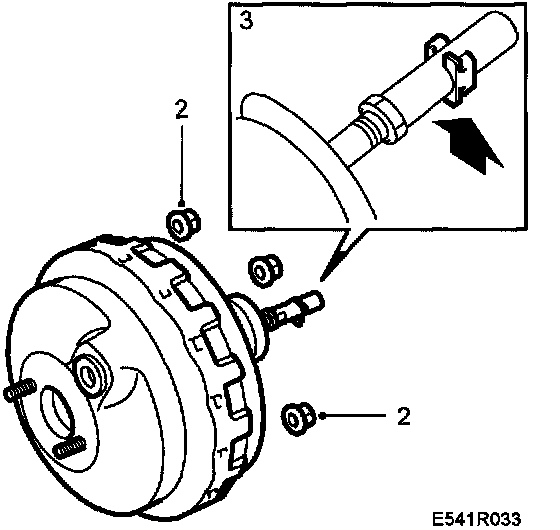 3

2

2

E541R033