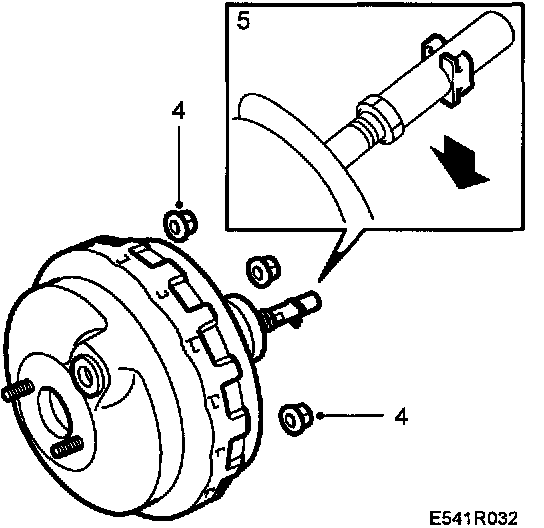 5

4

4

E541R032