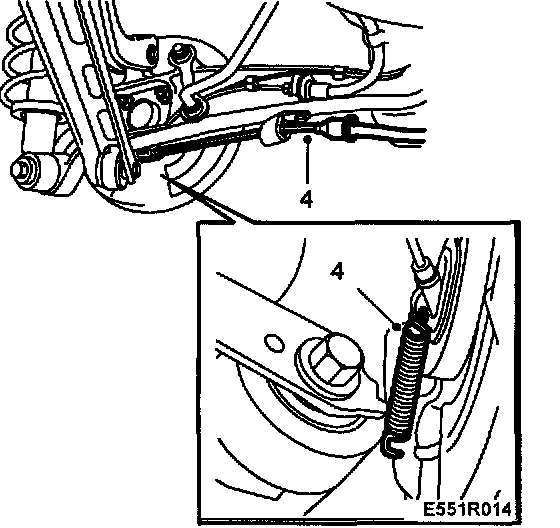 4

4

E551R014