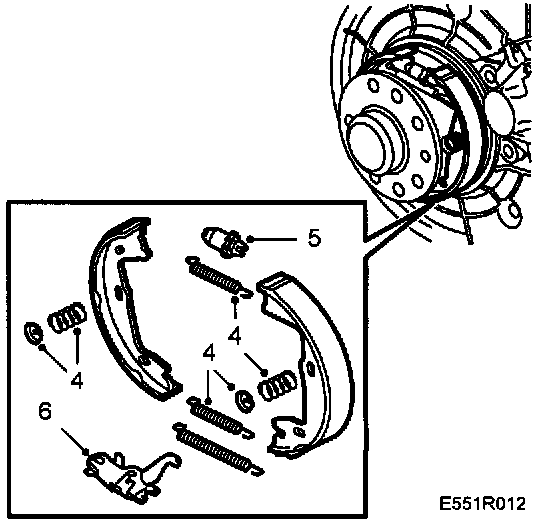 5
4
4
4
4
6
E551R012