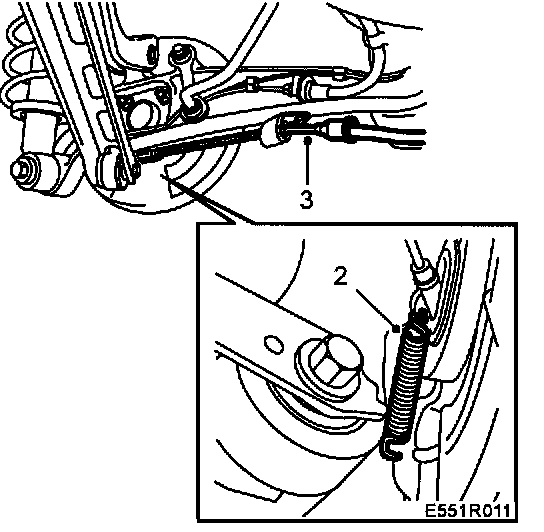 3

2

E551R011