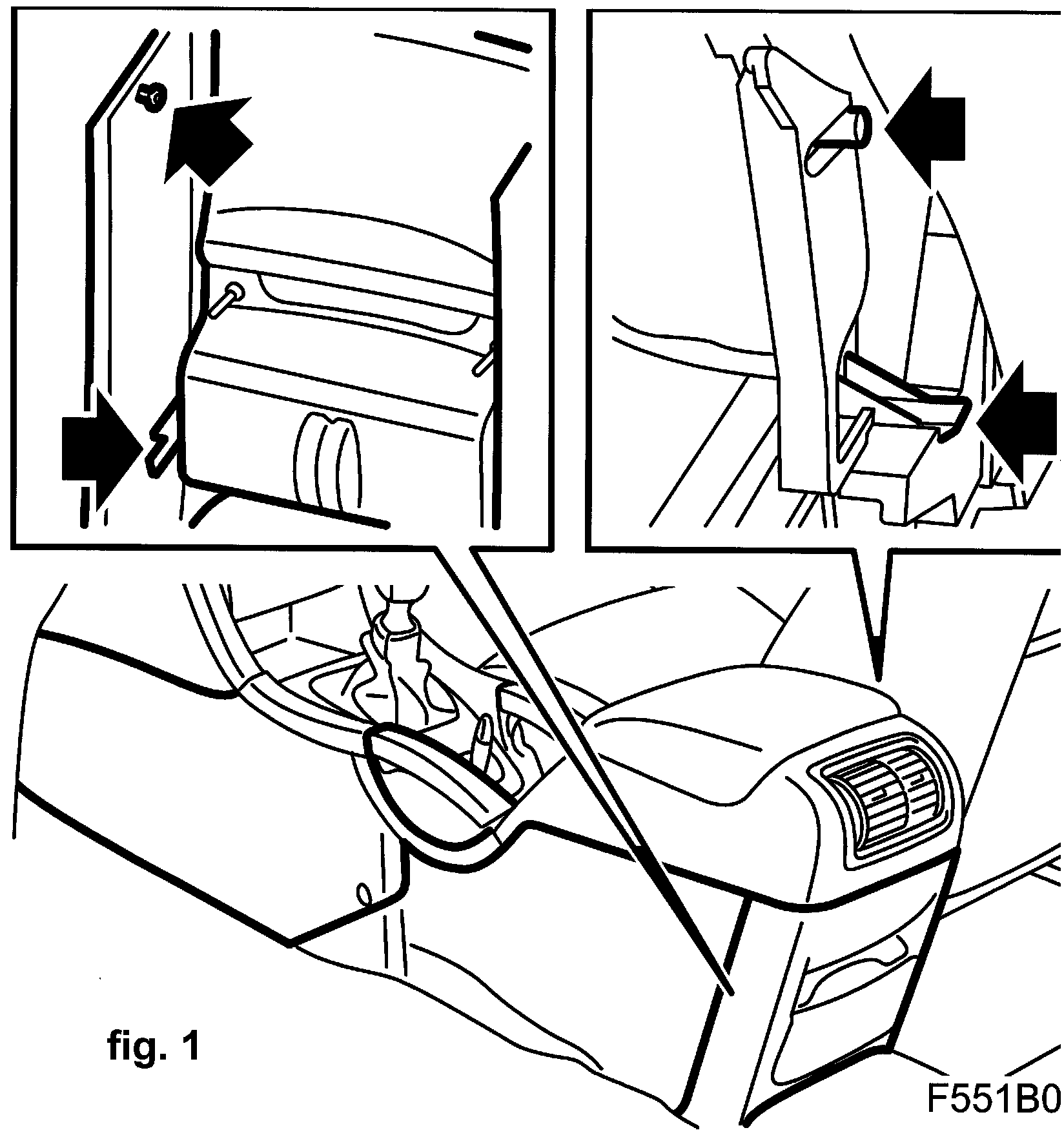 fig. 1

F551B0