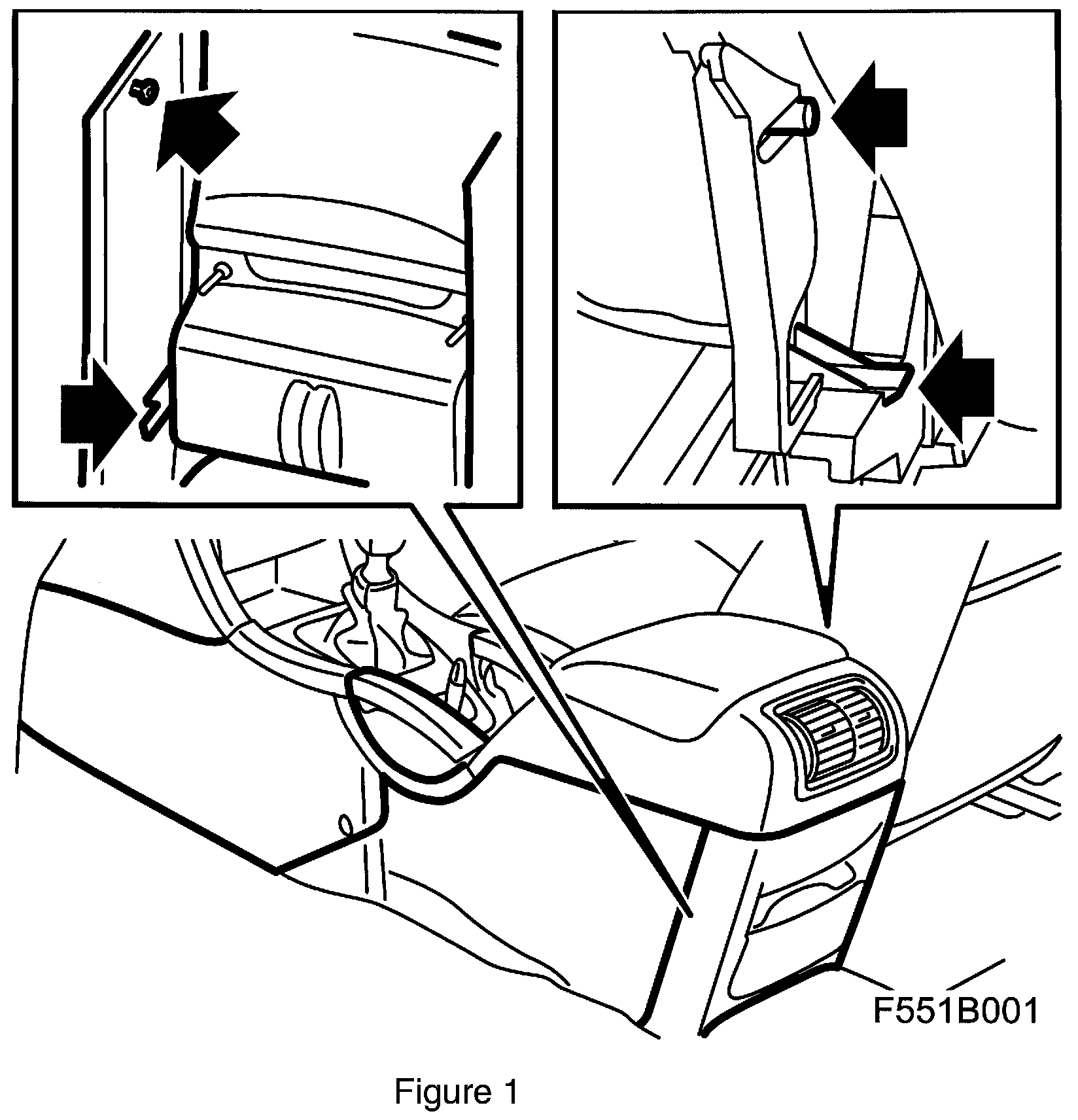 F551B001

Figure 1