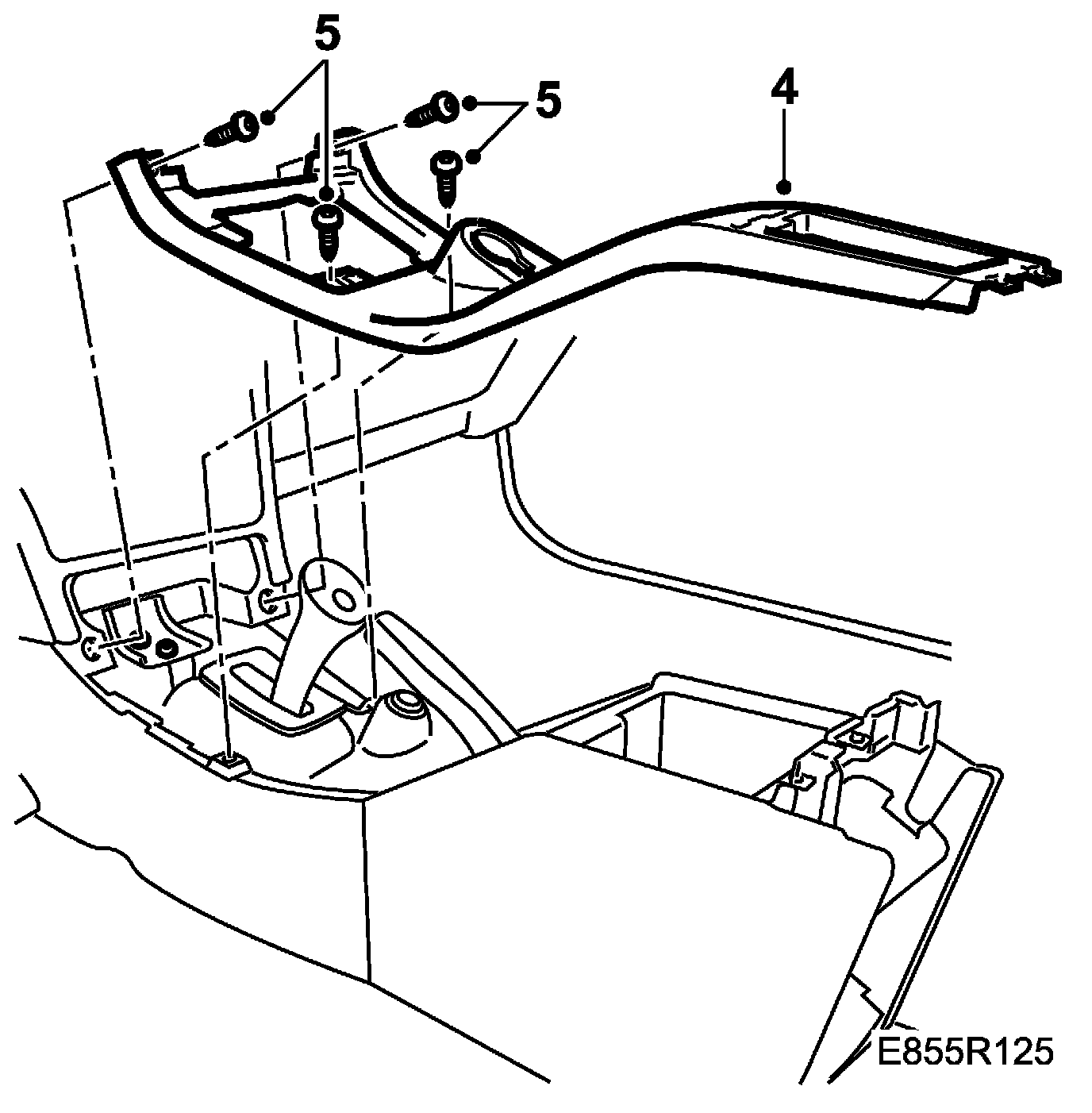 5
5
4
E855R125