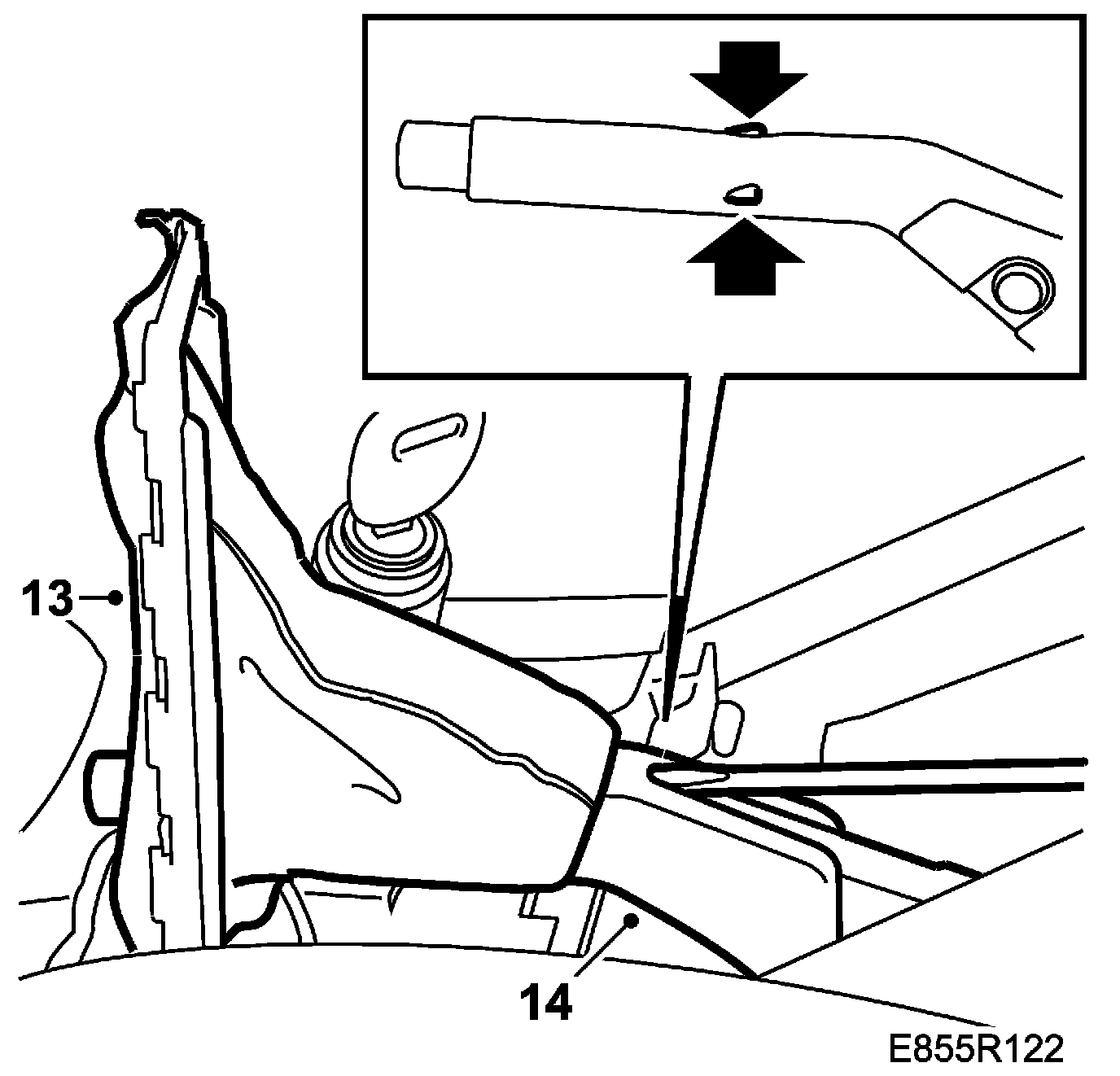 13
14
E855R122