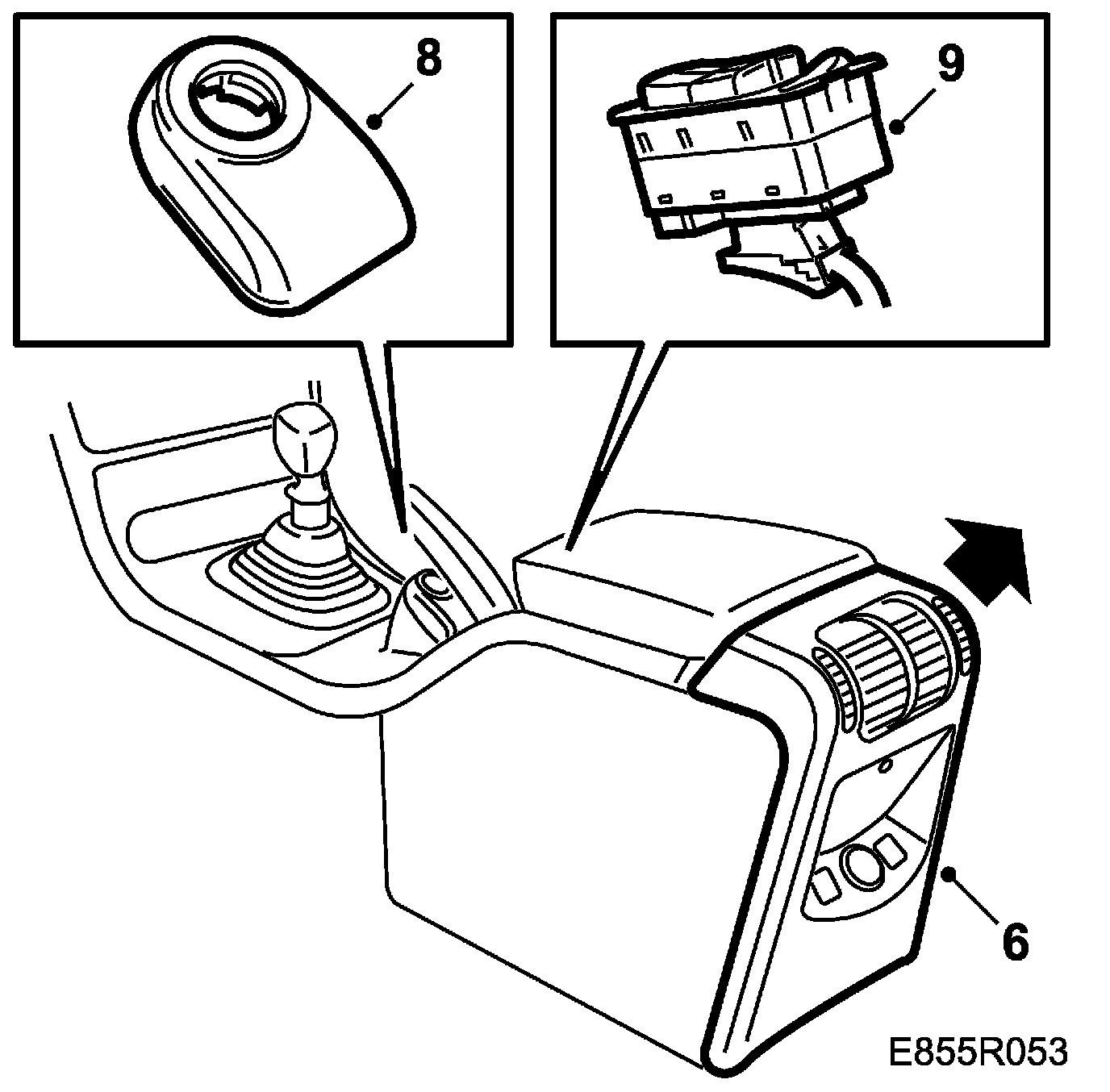 8

9

6

E855R053