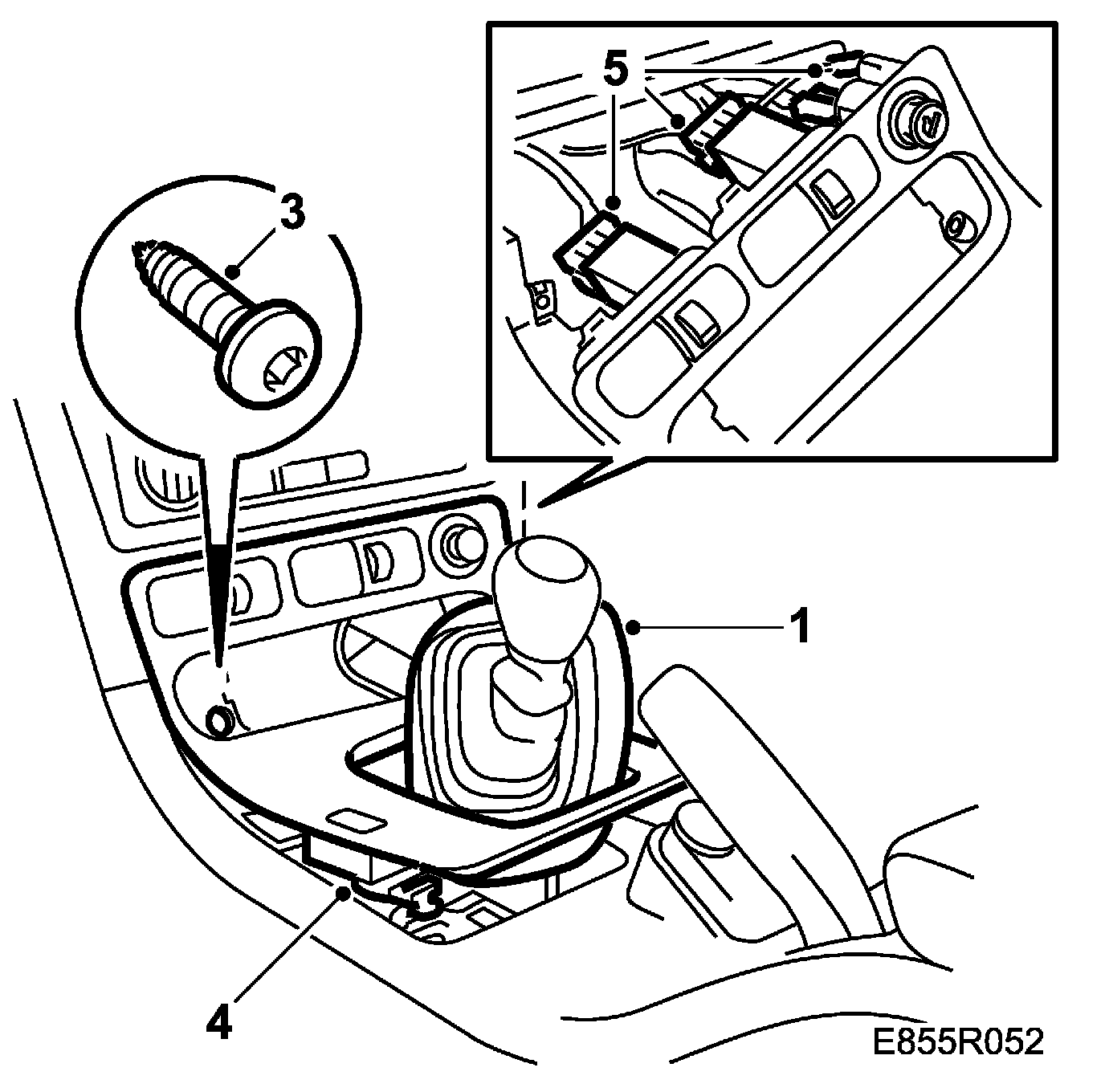 5

3

1

4

E855R052