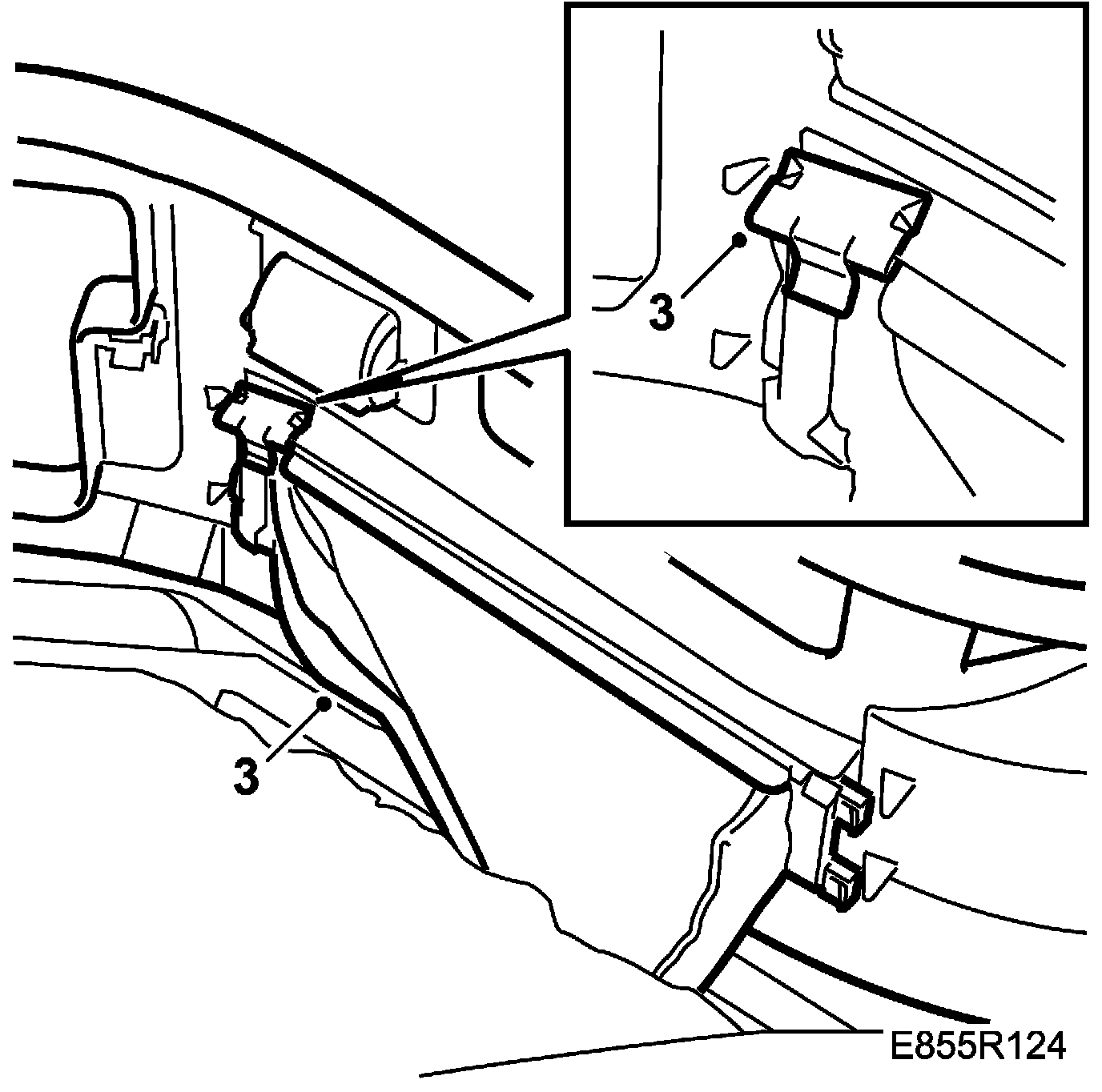 3

3

E855R124