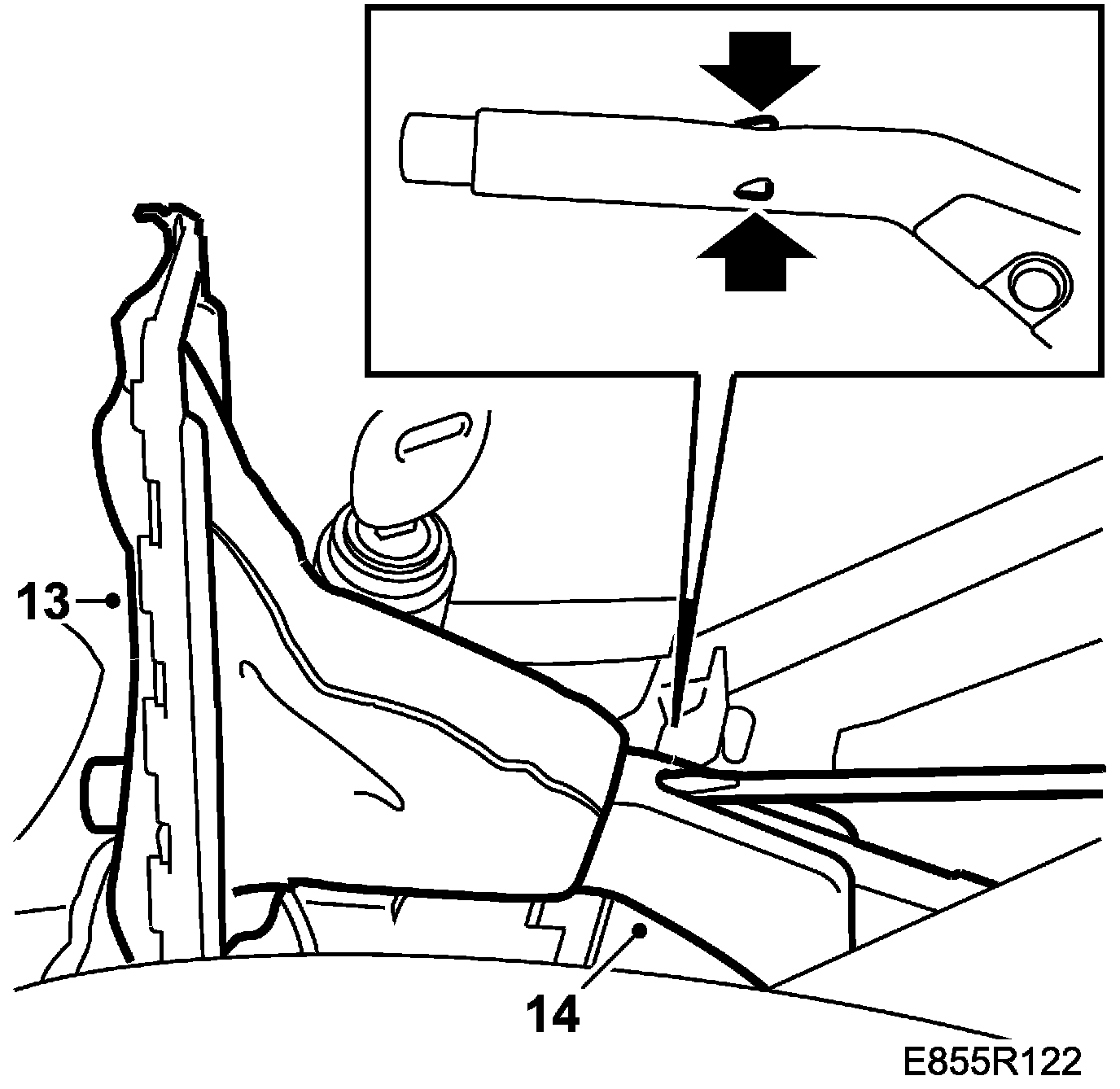 13
14
E855R122