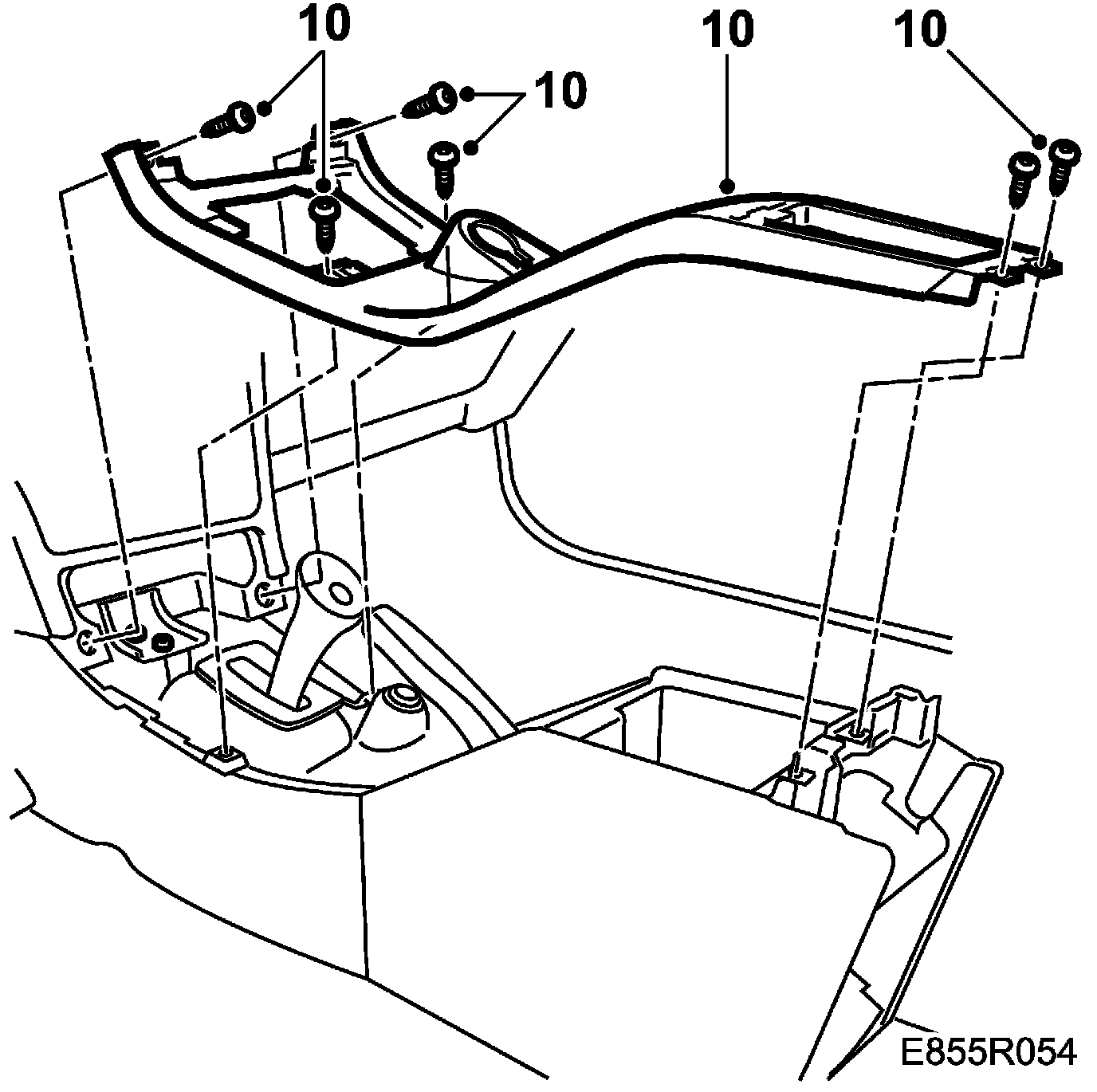 10
10
10
10
E855R054