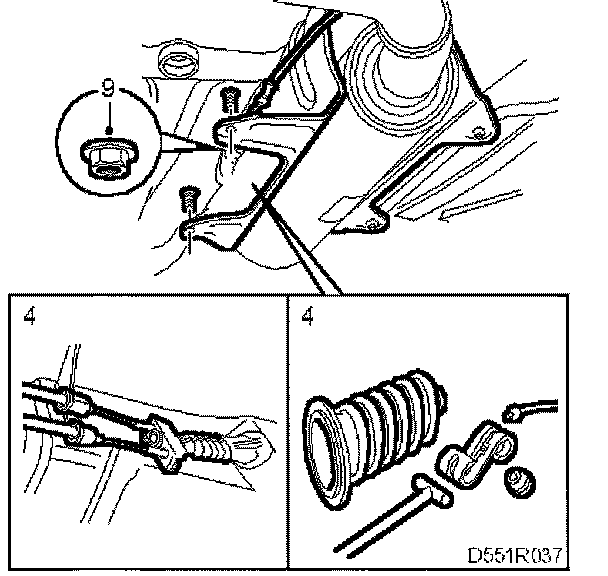 9

4

4

D551R037