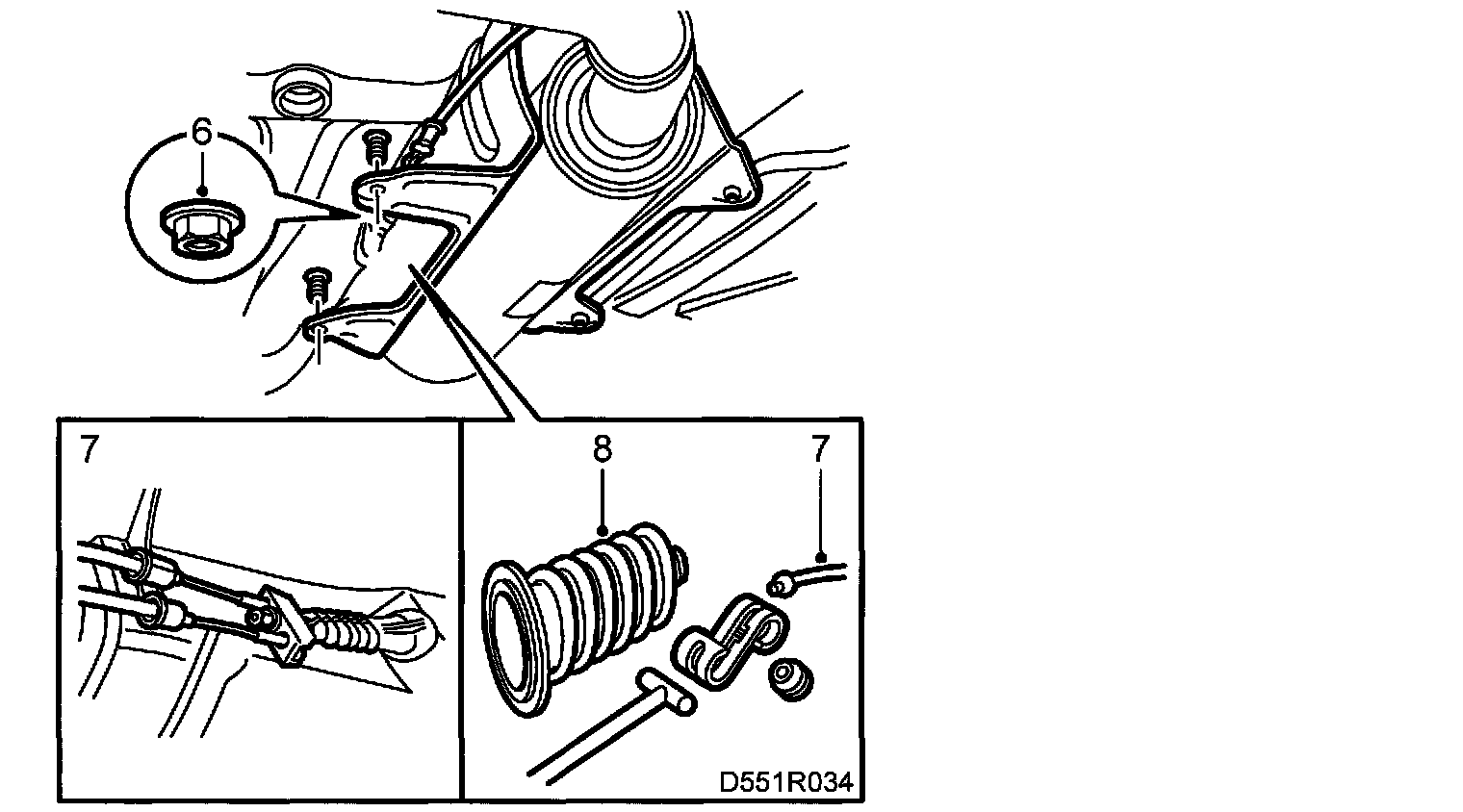 6

7

8

7

D551R034