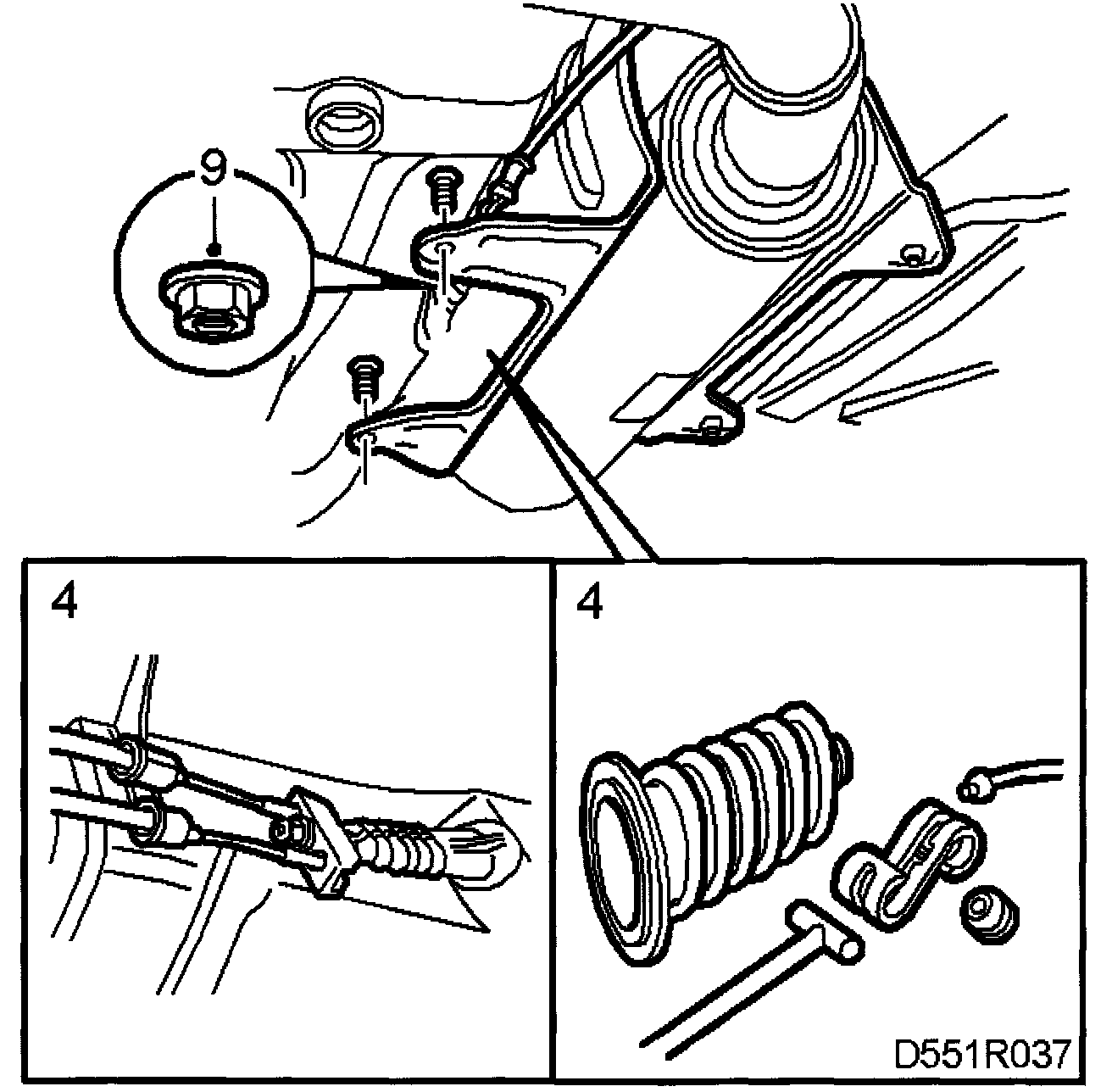 9

4

4

D551R037