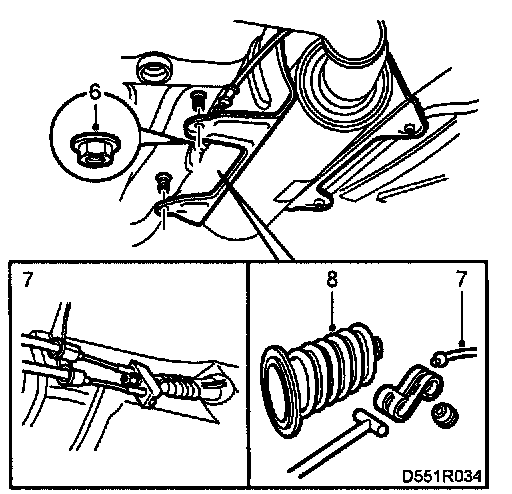 6

7

8

7

D551R034