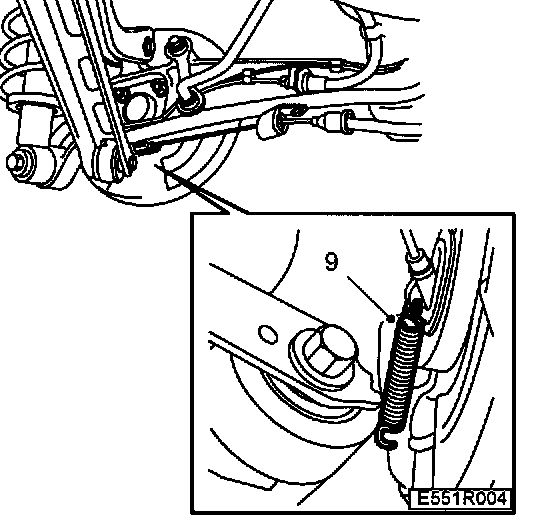 9

E551R004